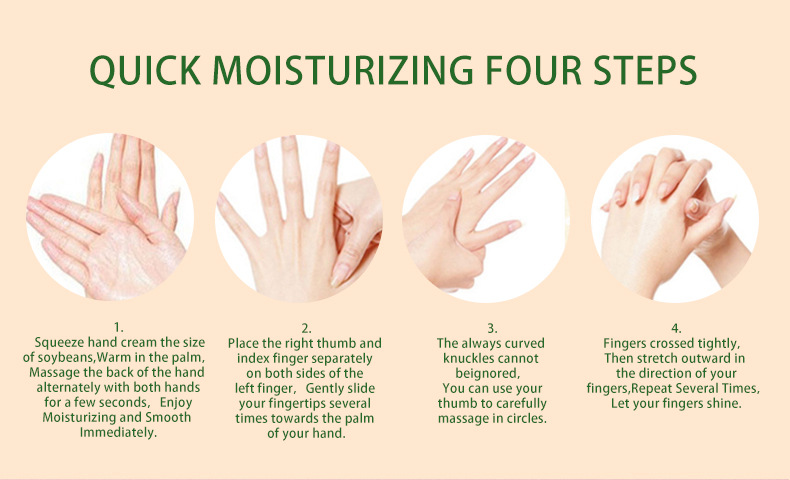 QUICK MOISTURIZING FOUR STEPS

1.
Squeeze hand cream the size of soybeans,Warm in the palm, Massage the back of the hand alternately with both hands for a few seconds, Enjoy Moisturizing and Smooth Immediately.

2.
Place the right thumb and index finger separately on both sides of the left finger, Gently slide your fingertips several times towards the palm of your hand.

3.
The always curved knuckles cannot beignored, You can use your thumb to carefully massage in circles.

4.
Fingers crossed tightly, Then stretch outward in the direction of your fingers,Repeat Several Times, Let your fingers shine.