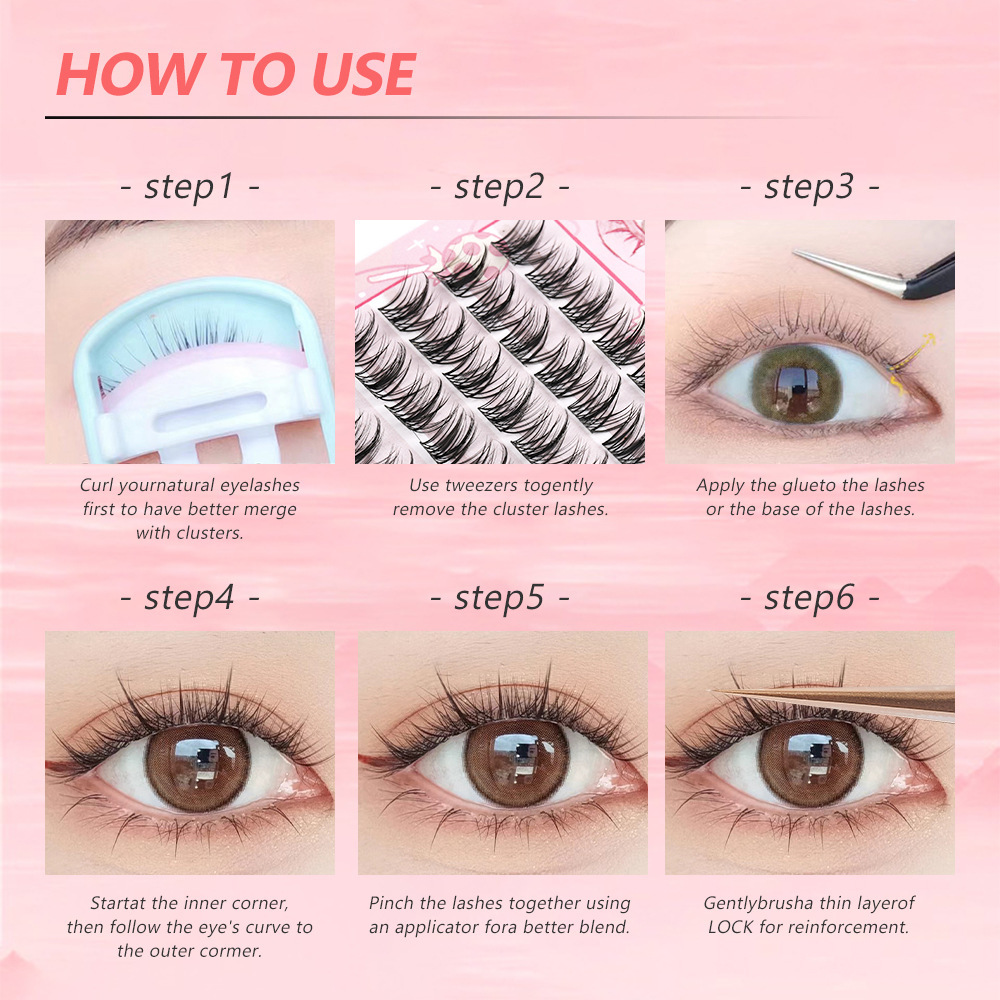 HOW TO USE

- step1 -

Curl yournatural eyelashes first to have better merge with clusters.

- step2 -

Use tweezers togently remove the cluster lashes.

- step3 -

Apply the glueto the lashes or the base of the lashes.

- step4 -

Startat the inner corner, then follow the eye's curve to the outer cormer.

- step5 -

Pinch the lashes together using an applicator fora better blend.

- step6 -

Gentlybrusha thin layerof LOCK for reinforcement.