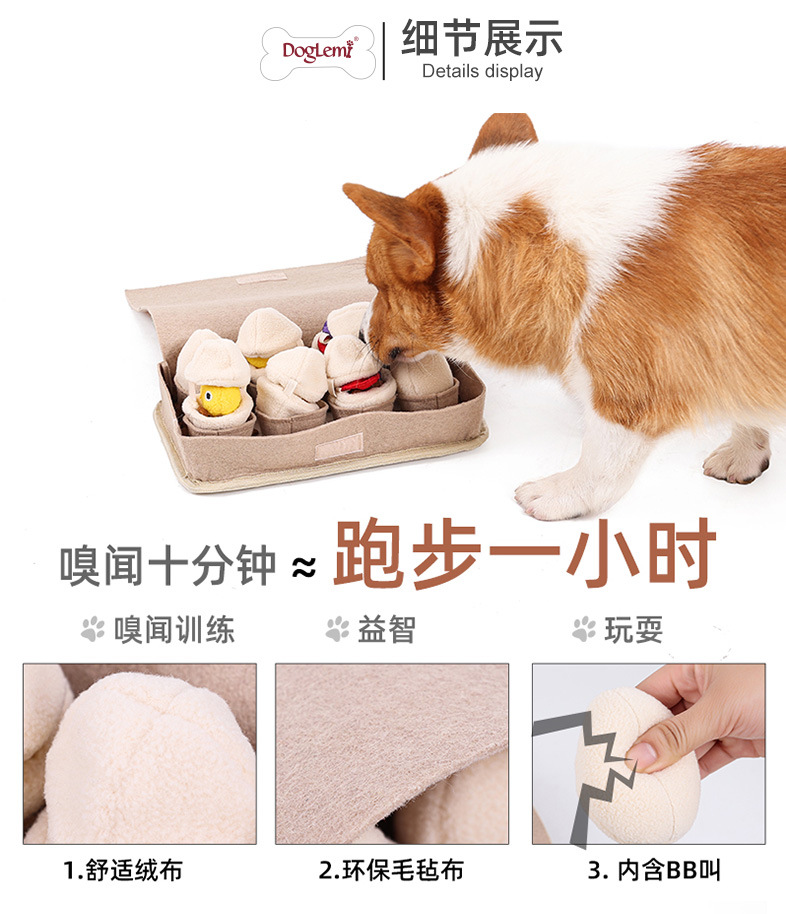 DogLemi®

细节展示
Details display

嗅闻十分钟 ≈ 跑步一小时

嗅闻训练

益智

玩耍

1.舒适绒布

2.环保毛毡布

3. 内含BB叫