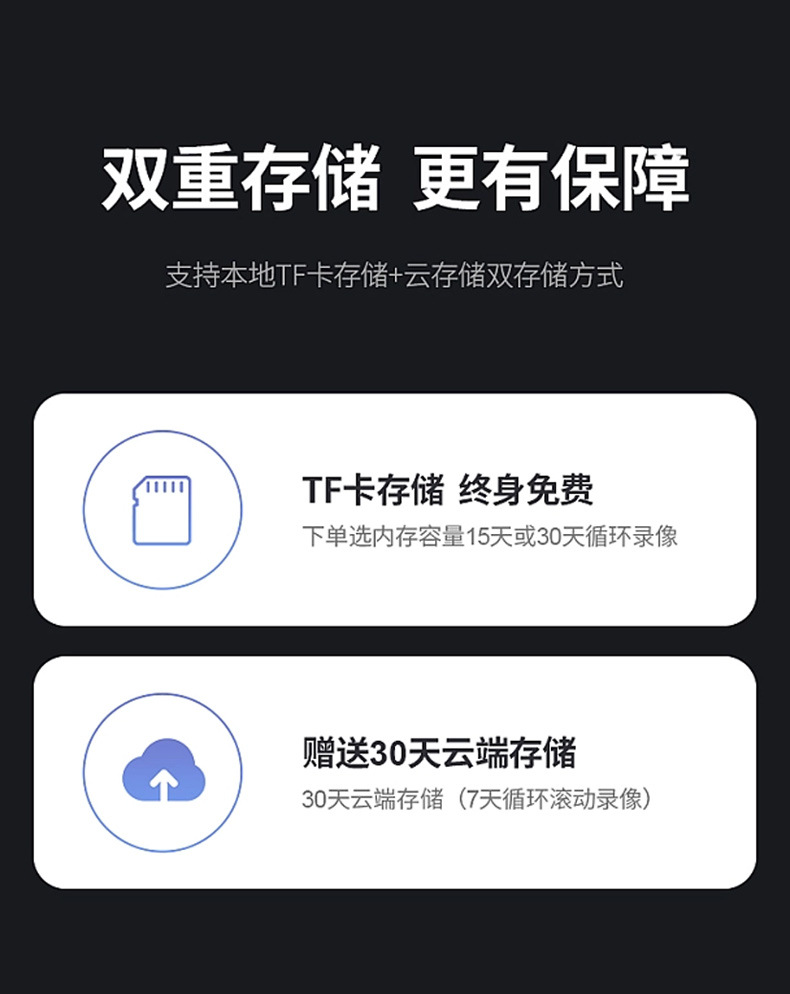 双重存储 更有保障

支持本地TF卡存储+云存储双存储方式

TF卡存储 终身免费

下单选内存容量15天或30天循环录像

赠送30天云端存储

30天云端存储（7天循环滚动录像）