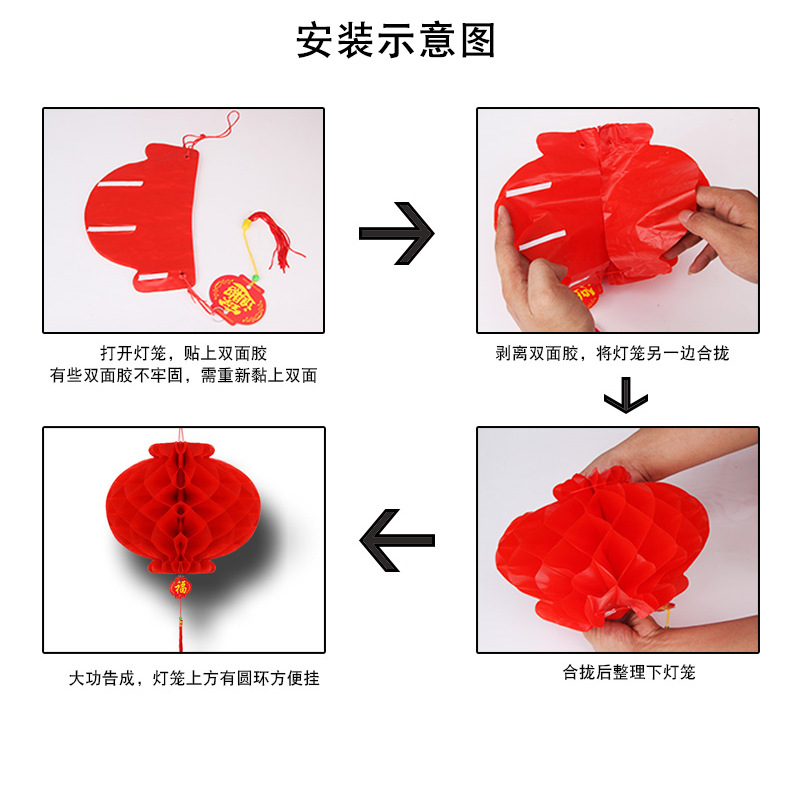 安装示意图

打开灯笼，贴上双面胶
有些双面胶不牢固，需重新黏上双面

剥离双面胶，将灯笼另一边合拢

合拢后整理下灯笼

福

大功告成，灯笼上方有圆环方便挂