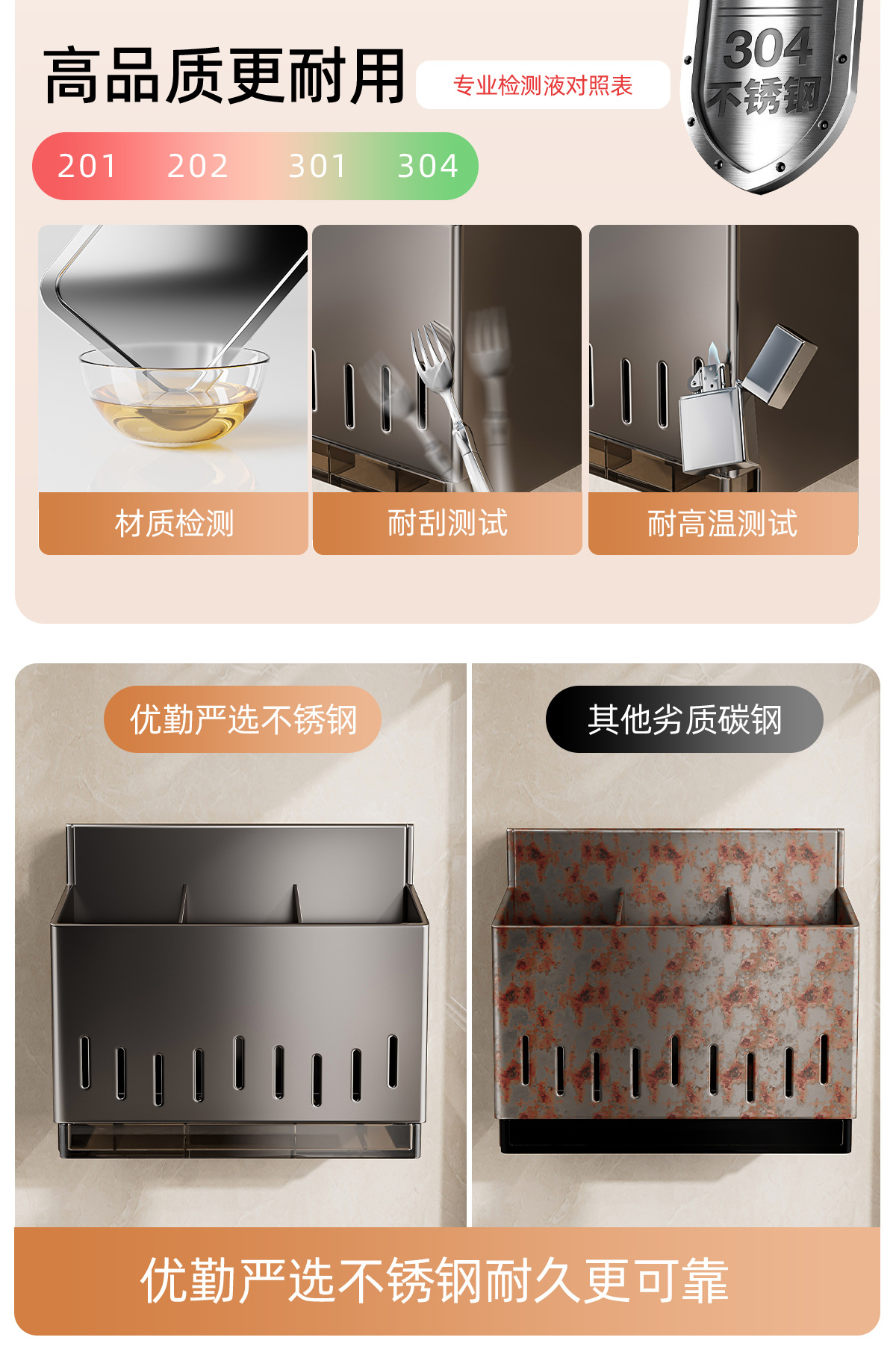 高品质更耐用

专业检测液对照表

304
不锈钢

201 202 301 304

材质检测

耐刮测试

耐高温测试

优勤严选不锈钢

其他劣质碳钢

优勤严选不锈钢耐久更可靠