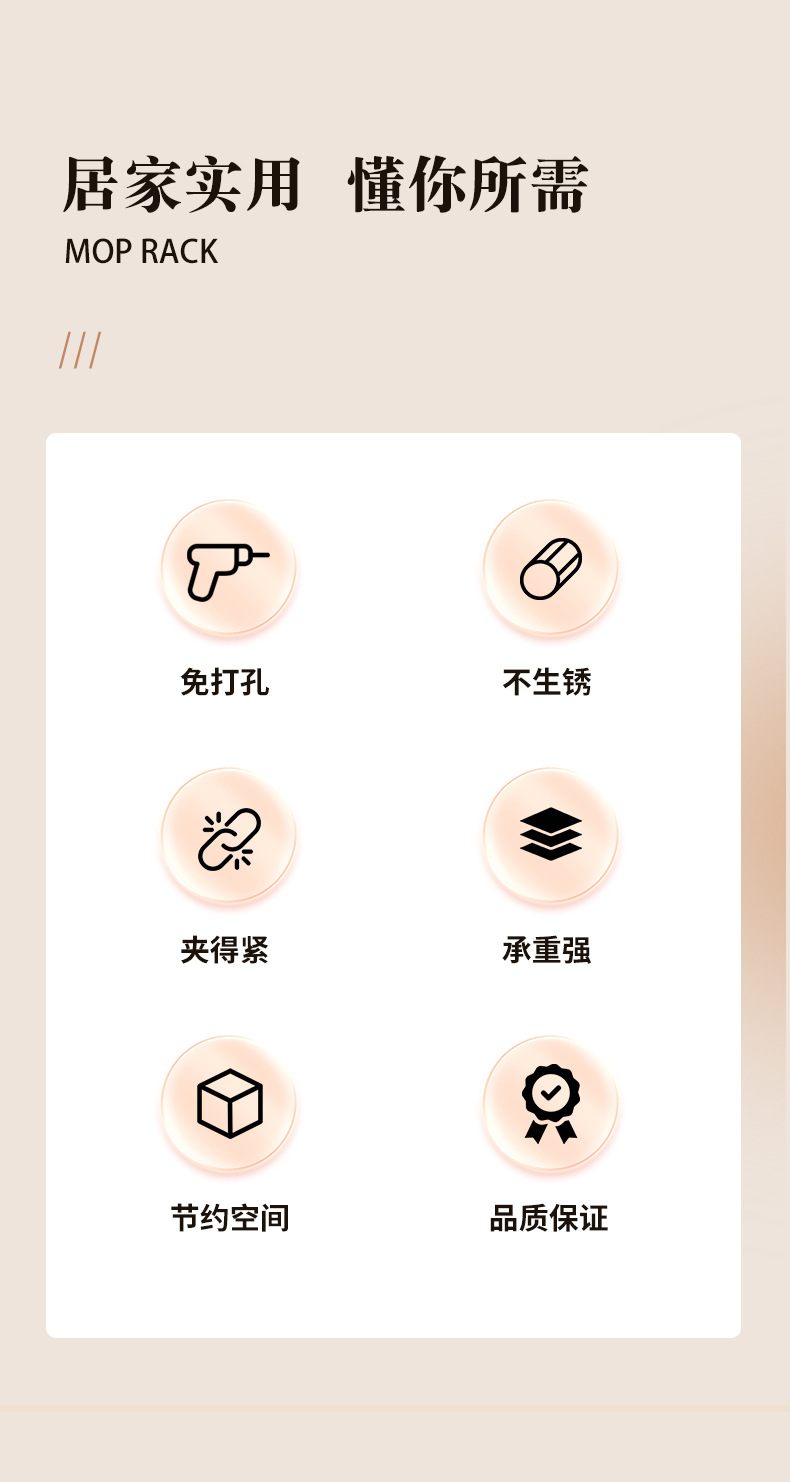 居家实用 懂你所需
MOP RACK

///

免打孔

不生锈

夹得紧

承重强

节约空间

品质保证