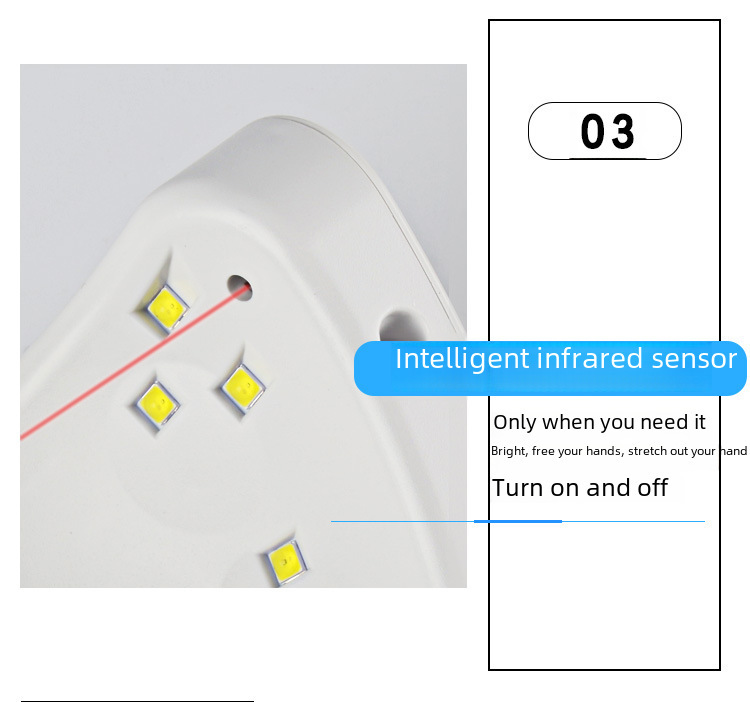 03

Intelligent infrared sensor

Only when you need it

Bright, free your hands, stretch out your hand

Turn on and off