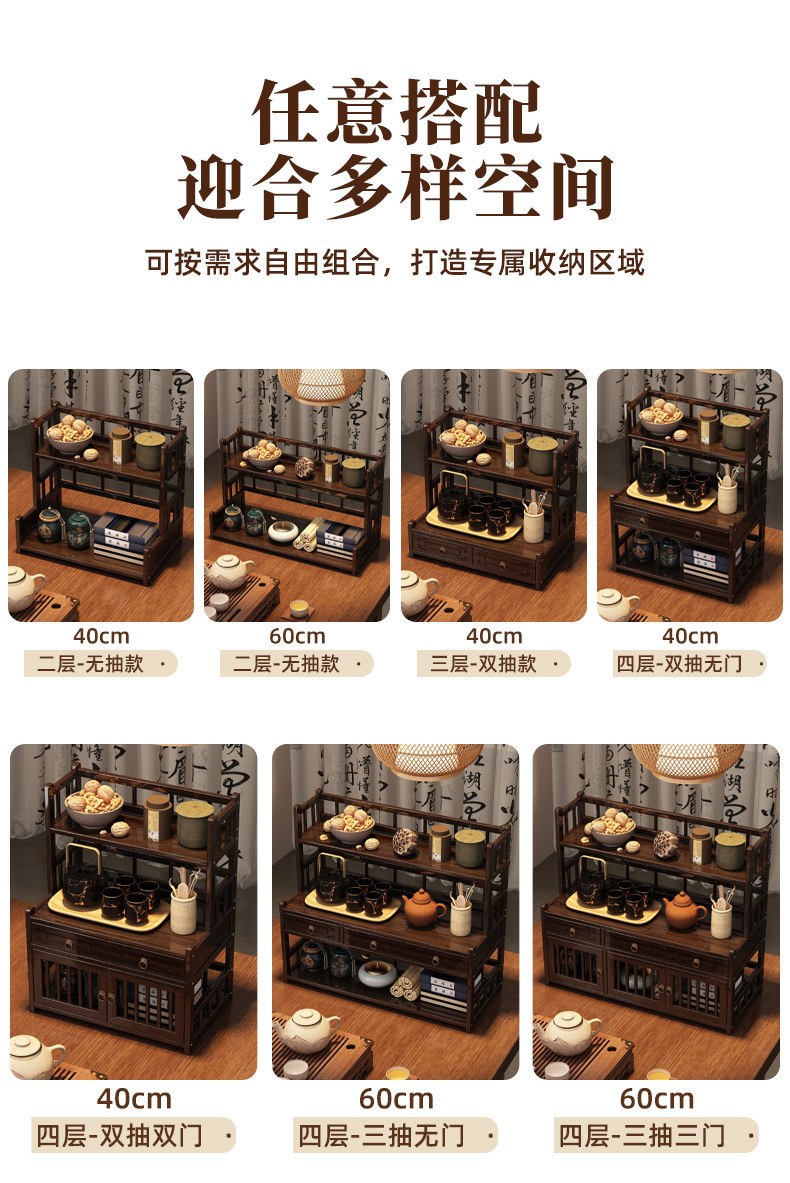 任意搭配
迎合多样空间

可按需求自由组合，打造专属收纳区域

40cm
二层-无抽款 ·

60cm
二层-无抽款 ·

40cm
三层-双抽款 ·

40cm
四层-双抽无门 ·

40cm
四层-双抽双门 ·

60cm
四层-三抽无门 ·

60cm
四层-三抽三门 ·