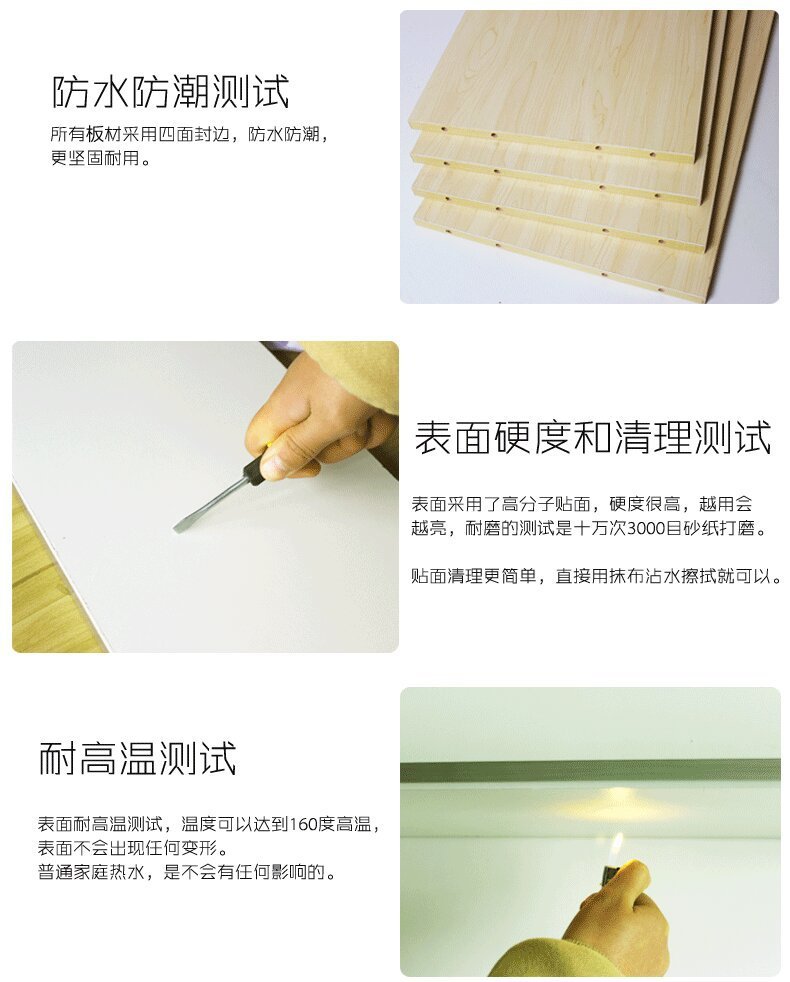 防水防潮测试

所有板材采用四面封边，防水防潮，更坚固耐用。

表面硬度和清理测试

表面采用了高分子贴面，硬度很高，越用会越亮，耐磨的测试是十万次3000目砂纸打磨。

贴面清理更简单，直接用抹布沾水擦拭就可以。

耐高温测试

表面耐高温测试，温度可以达到160度高温，表面不会出现任何变形。
普通家庭热水，是不会有任何影响的。