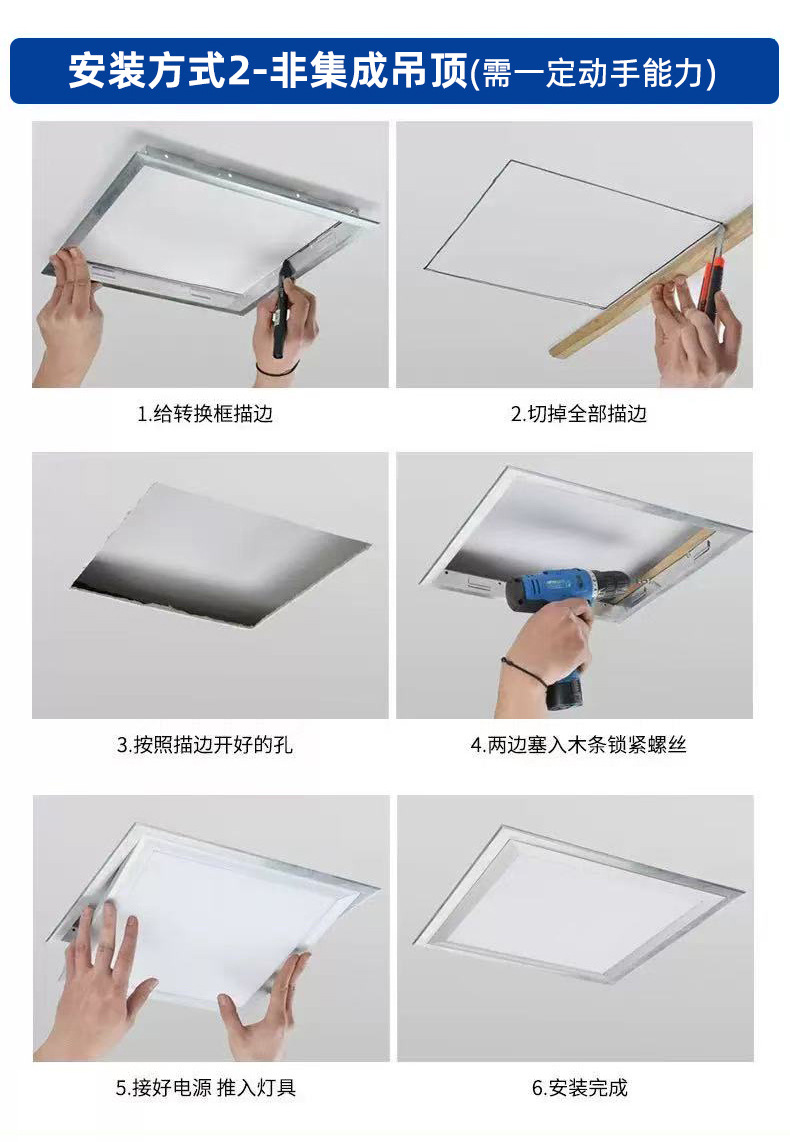 安装方式2-非集成吊顶(需一定动手能力)

1.给转换框描边

2.切掉全部描边

3.按照描边开好的孔

4.两边塞入木条锁紧螺丝

5.接好电源 推入灯具

6.安装完成