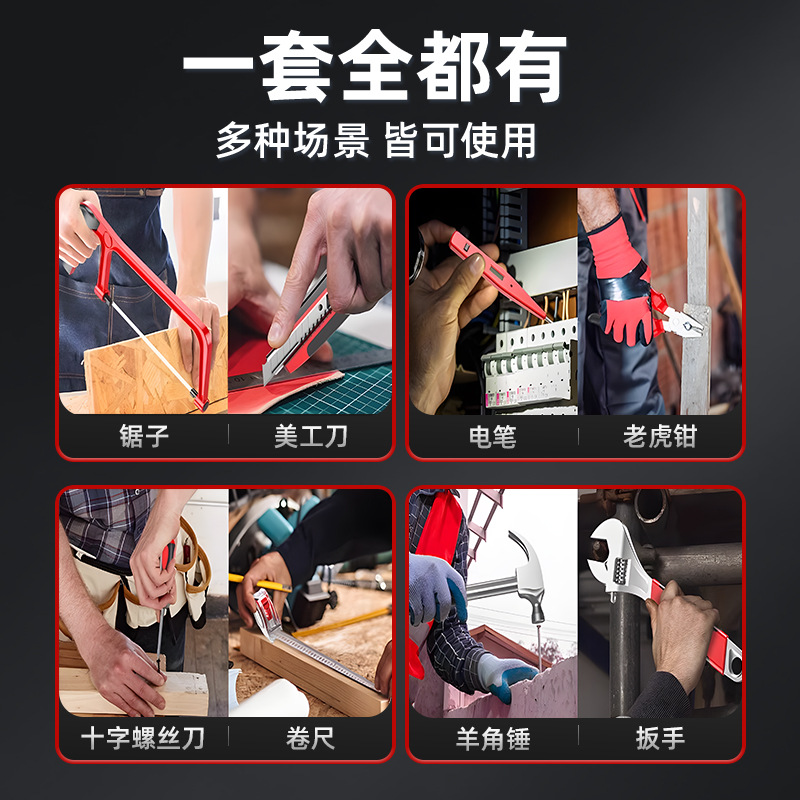 一套全都有

多种场景 皆可使用

锯子

美工刀

电笔

老虎钳

十字螺丝刀

卷尺

羊角锤

扳手