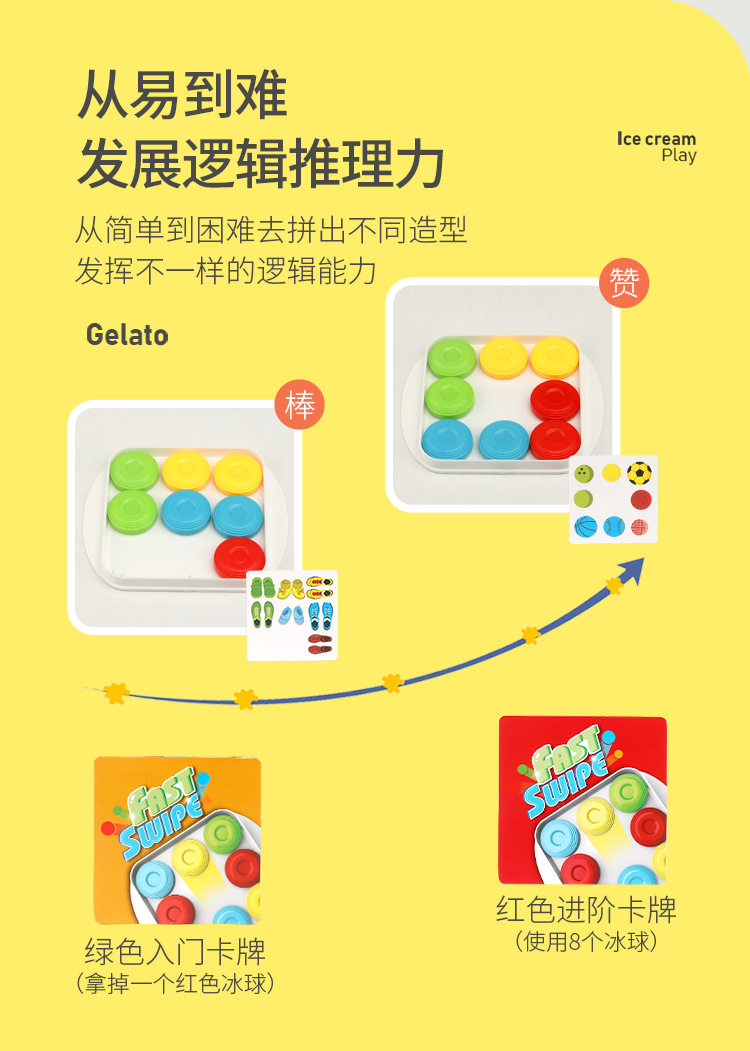 从易到难
发展逻辑推理力

Ice cream
Play

从简单到困难去拼出不同造型
发挥不一样的逻辑能力

Gelato

赞

棒

FAST SWIPE

FAST SWIPE

红色进阶卡牌
（使用8个冰球）

绿色入门卡牌
（拿掉一个红色冰球）