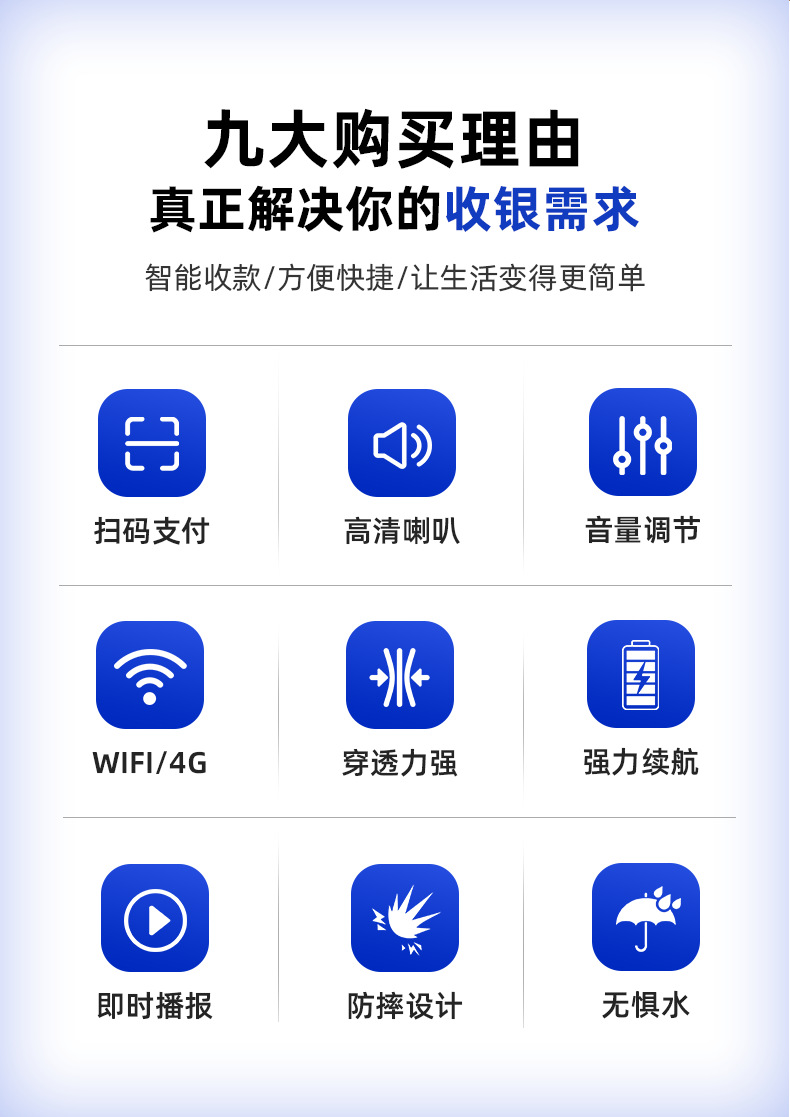 九大购买理由
真正解决你的收银需求

智能收款/方便快捷/让生活变得更简单

扫码支付

高清喇叭

音量调节

WIFI/4G

穿透力强

强力续航

即时播报

防摔设计

无惧水