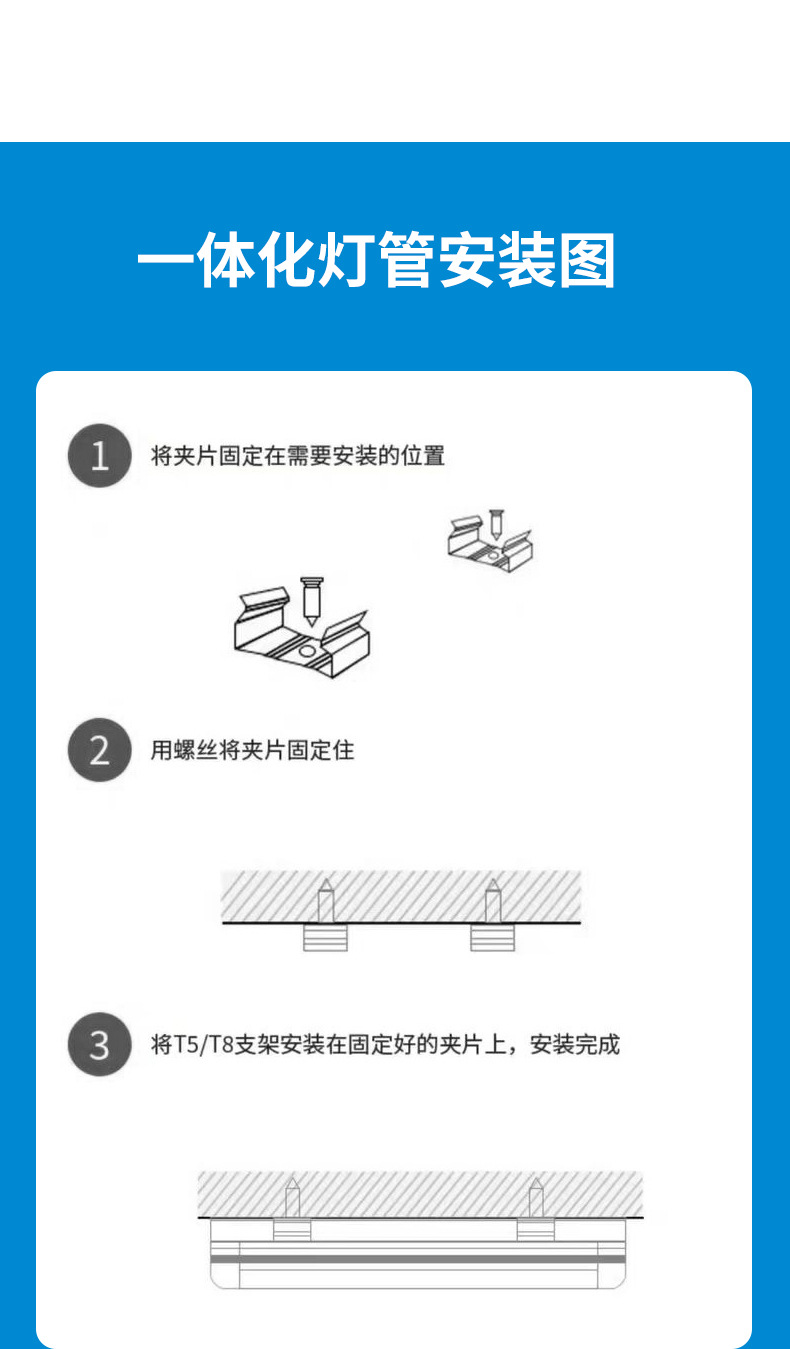 一体化灯管安装图

1 将夹片固定在需要安装的位置

2 用螺丝将夹片固定住

3 将T5/T8支架安装在固定好的夹片上，安装完成