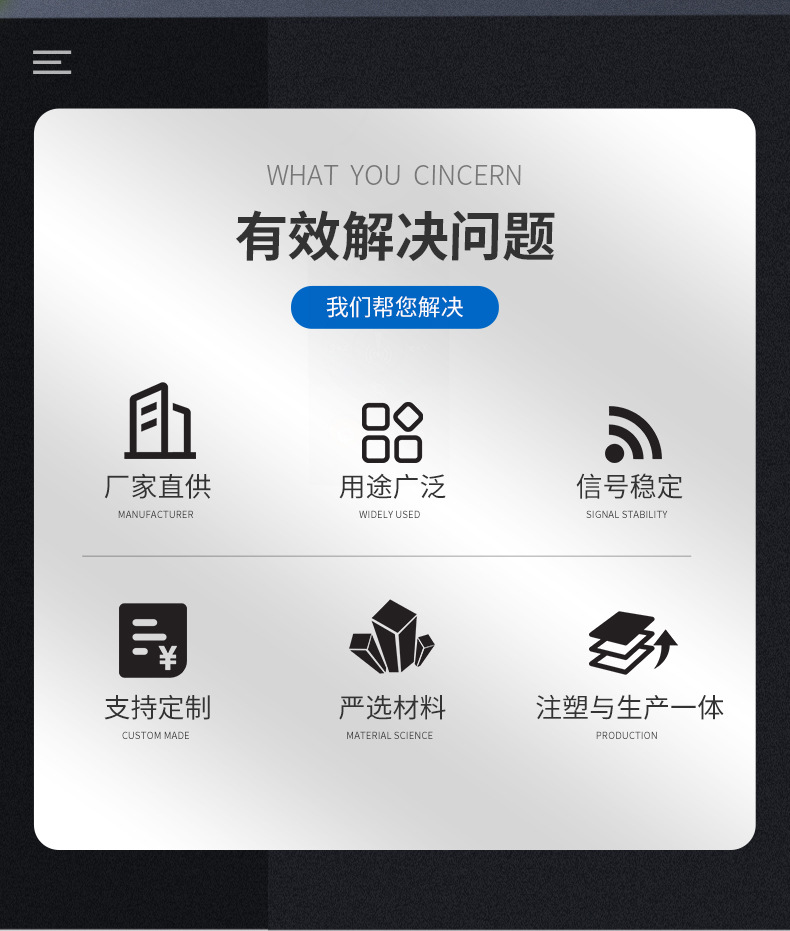 WHAT YOU CINCERN

有效解决问题

我们帮您解决

厂家直供
MANUFACTURER

用途广泛
WIDELY USED

信号稳定
SIGNAL STABILITY

支持定制
CUSTOM MADE

严选材料
MATERIAL SCIENCE

注塑与生产一体
PRODUCTION