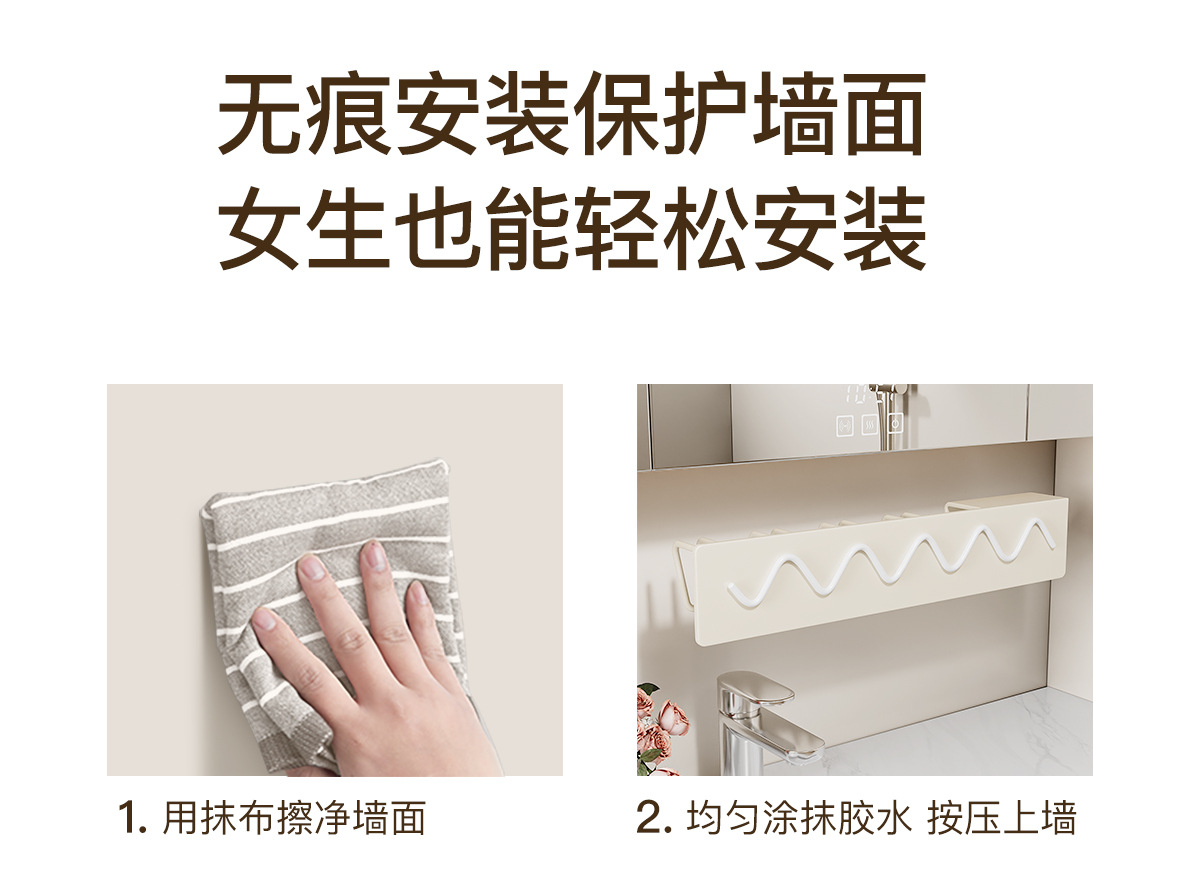 无痕安装保护墙面
女生也能轻松安装

1. 用抹布擦净墙面

2. 均匀涂抹胶水 按压上墙