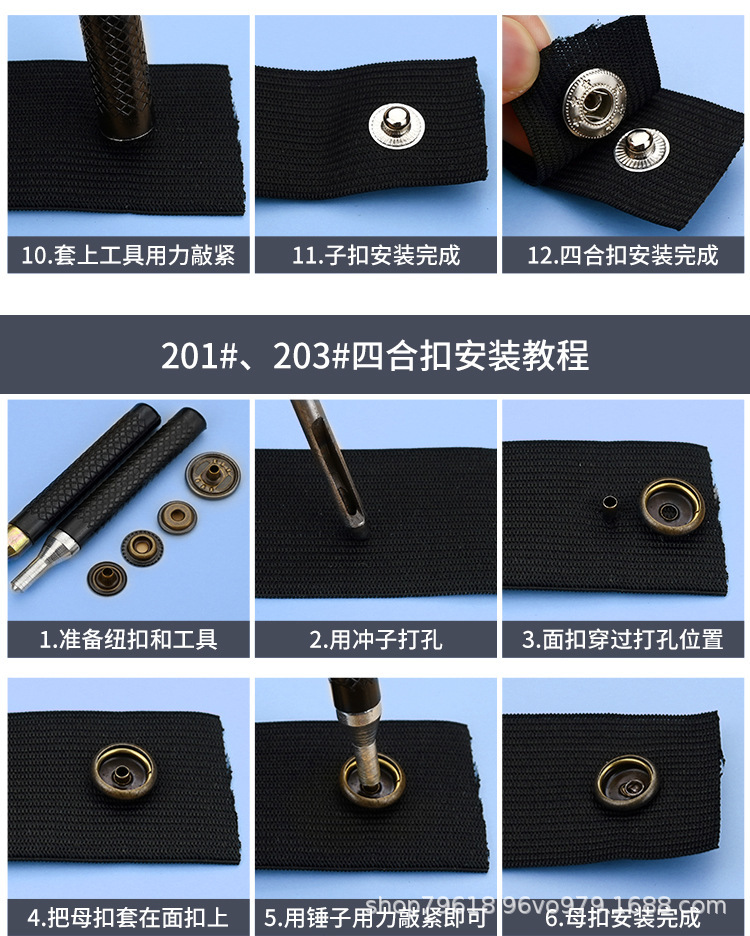 10.套上工具用力敲紧

11.子扣安装完成

12.四合扣安装完成

201#、203#四合扣安装教程

1.准备纽扣和工具

2.用冲子打孔

3.面扣穿过打孔位置

4.把母扣套在面扣上

5.用锤子用力敲紧即可

6.母扣安装完成

shop7961896vo979.1688.com