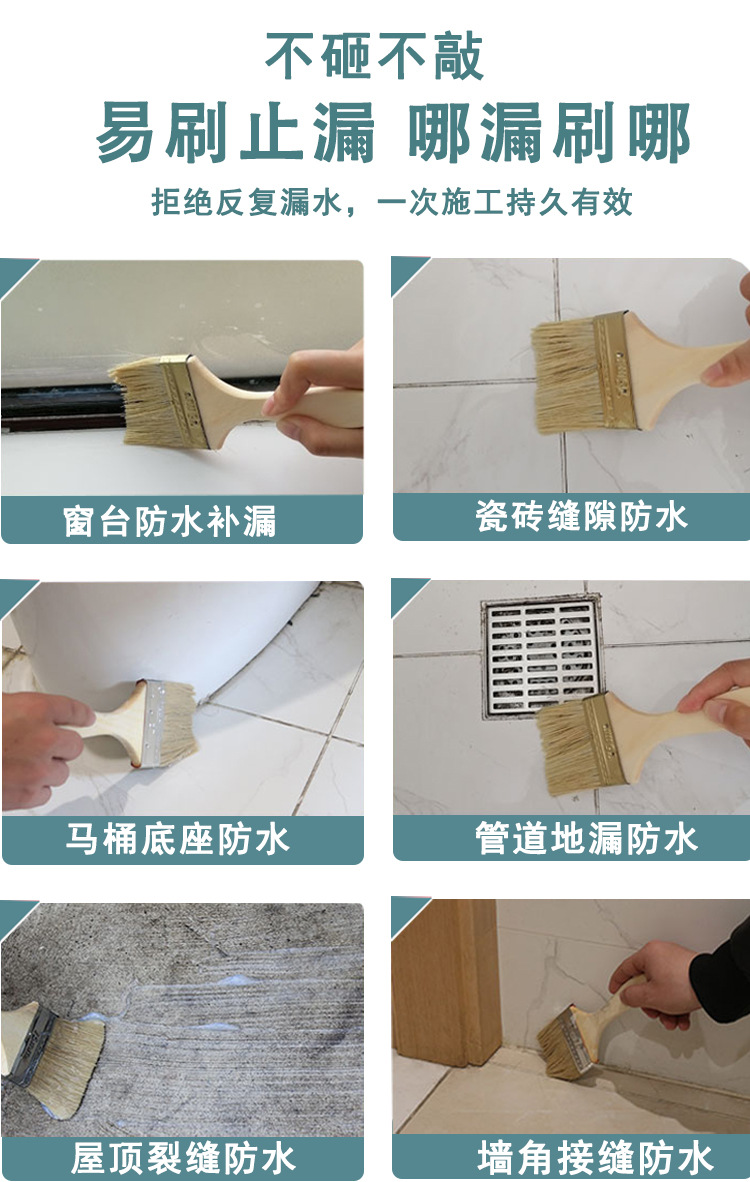 不砸不敲

易刷止漏 哪漏刷哪

拒绝反复漏水，一次施工持久有效

窗台防水补漏

瓷砖缝隙防水

马桶底座防水

管道地漏防水

屋顶裂缝防水

墙角接缝防水