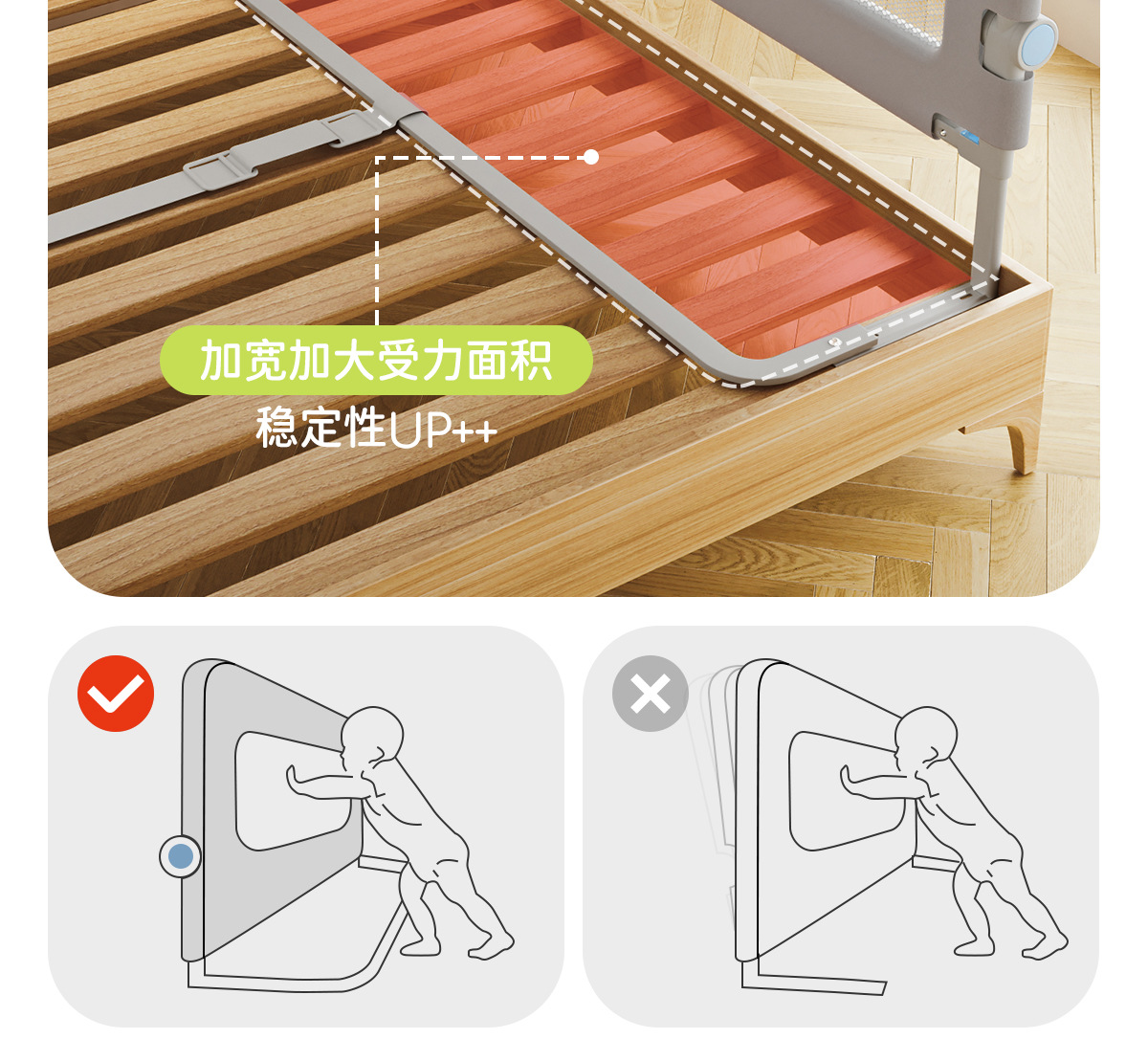 加宽加大受力面积
稳定性UP++