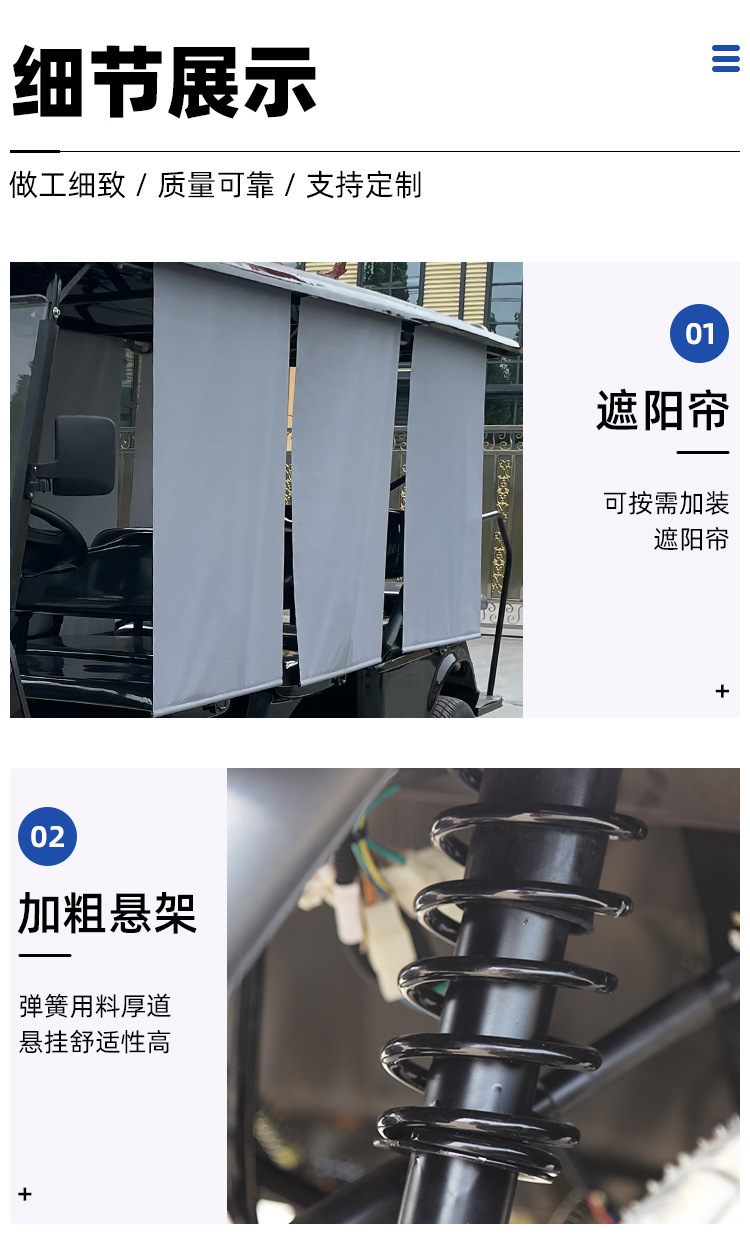 细节展示

做工细致 / 质量可靠 / 支持定制

01

遮阳帘

可按需加装
遮阳帘

+

02

加粗悬架

弹簧用料厚道
悬挂舒适性高

+