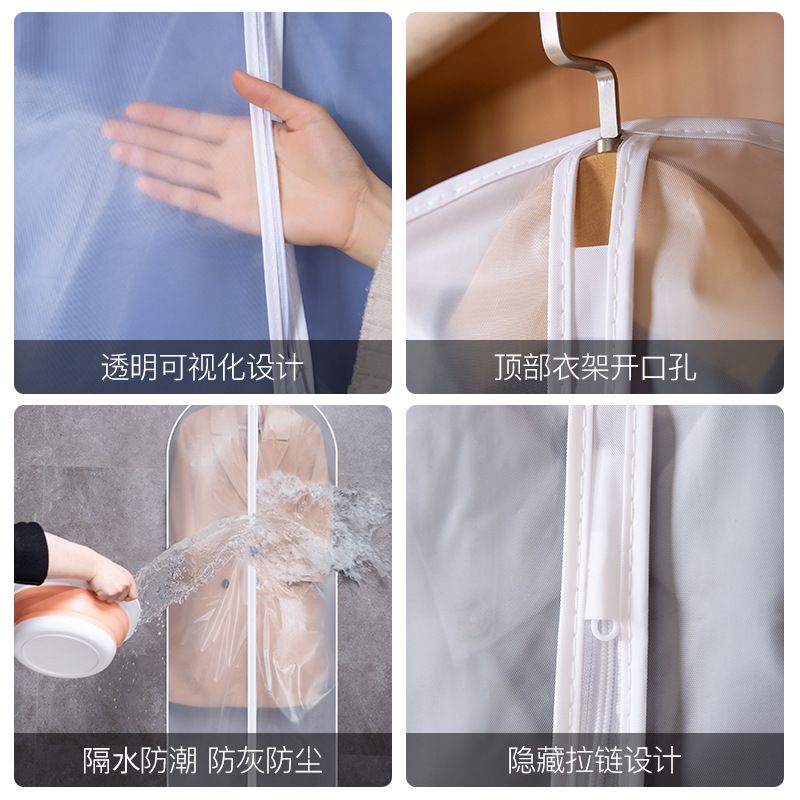 透明可视化设计

顶部衣架开口孔

隔水防潮 防灰防尘

隐藏拉链设计