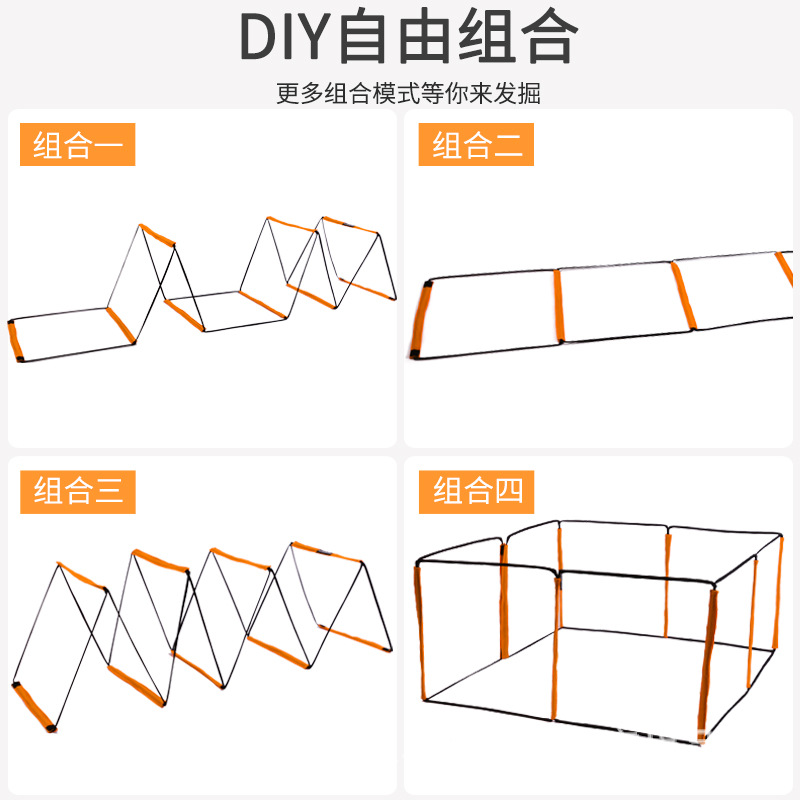 DIY自由组合

更多组合模式等你来发掘

组合一

组合二

组合三

组合四