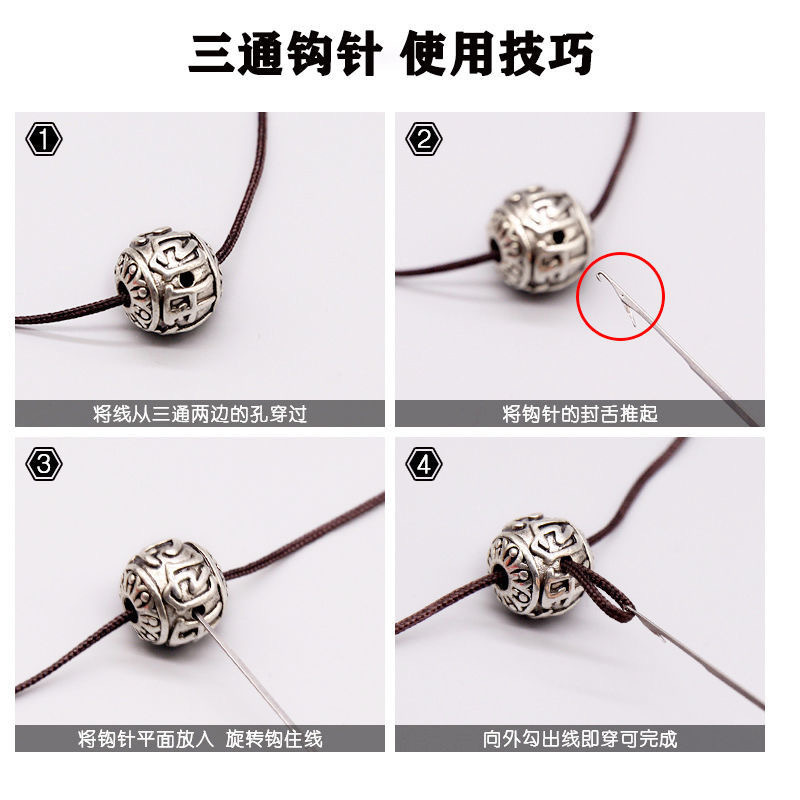 三通钩针 使用技巧

1
将线从三通两边的孔穿过

2
将钩针的封舌推起

3
将钩针平面放入 旋转钩住线

4
向外勾出线即穿可完成