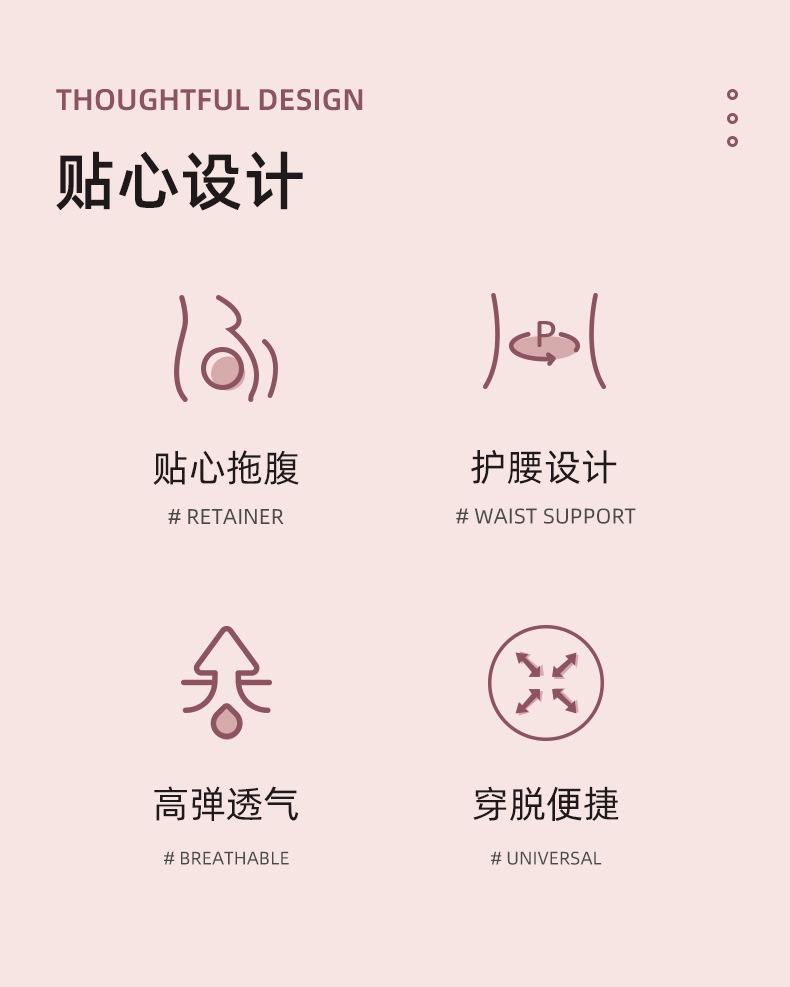 THOUGHTFUL DESIGN

贴心设计

P

贴心拖腹

# RETAINER

护腰设计

# WAIST SUPPORT

高弹透气

# BREATHABLE

穿脱便捷

# UNIVERSAL