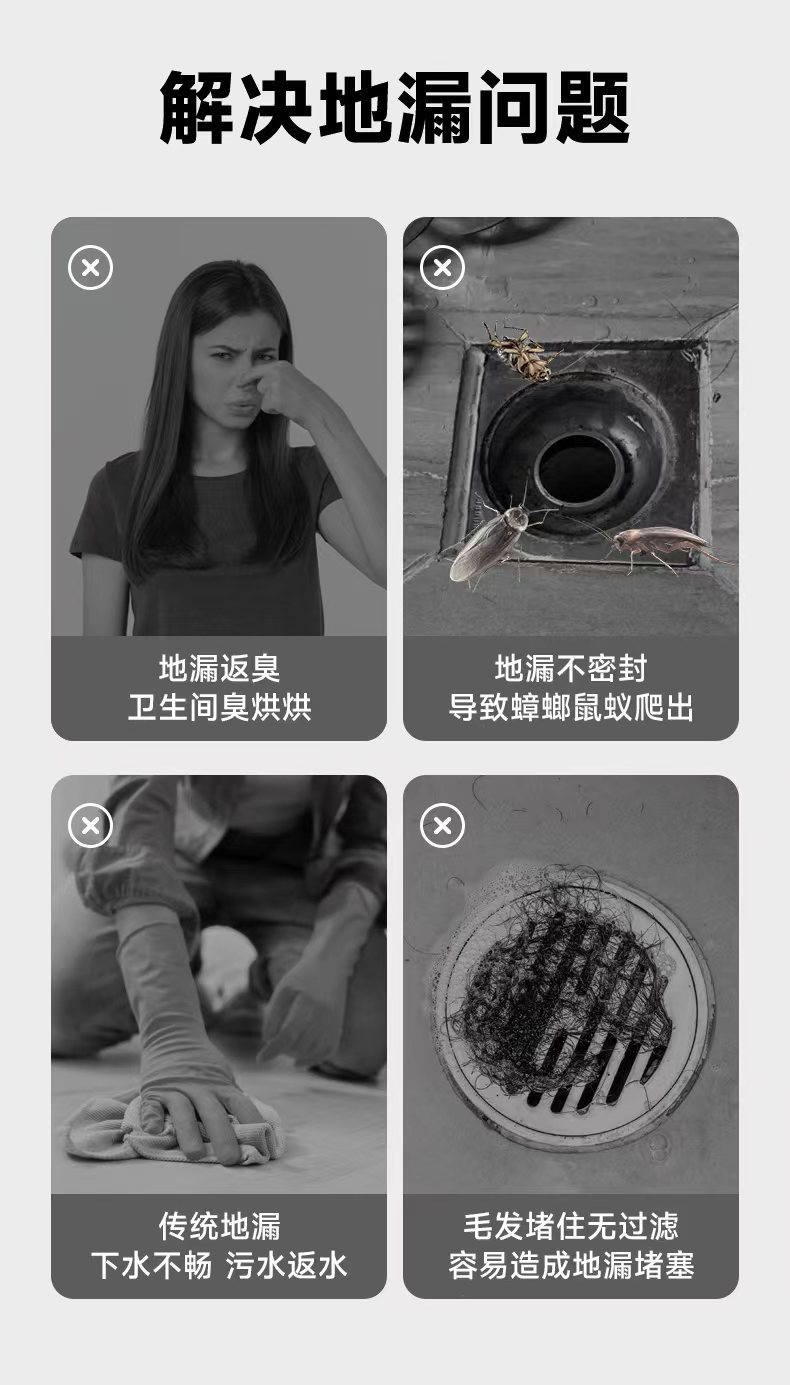 解决地漏问题

地漏返臭
卫生间臭烘烘

地漏不密封
导致蟑螂鼠蚁爬出

传统地漏
下水不畅 污水返水

毛发堵住无过滤
容易造成地漏堵塞