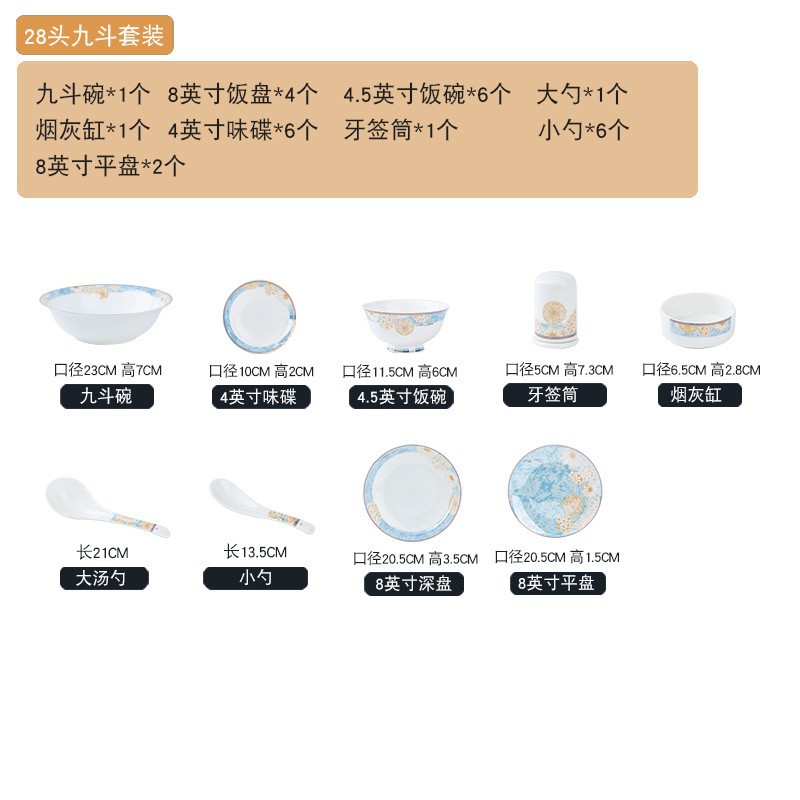 28头九斗套装

九斗碗*1个 8英寸饭盘*4个 4.5英寸饭碗*6个 大勺*1个
烟灰缸*1个 4英寸味碟*6个 牙签筒*1个 小勺*6个
8英寸平盘*2个

口径23CM 高7CM
九斗碗

口径10CM 高2CM
4英寸味碟

口径11.5CM 高6CM
4.5英寸饭碗

口径5CM 高7.3CM
牙签筒

口径6.5CM 高2.8CM
烟灰缸

长21CM
大汤勺

长13.5CM
小勺

口径20.5CM 高3.5CM
8英寸深盘

口径20.5CM 高1.5CM
8英寸平盘