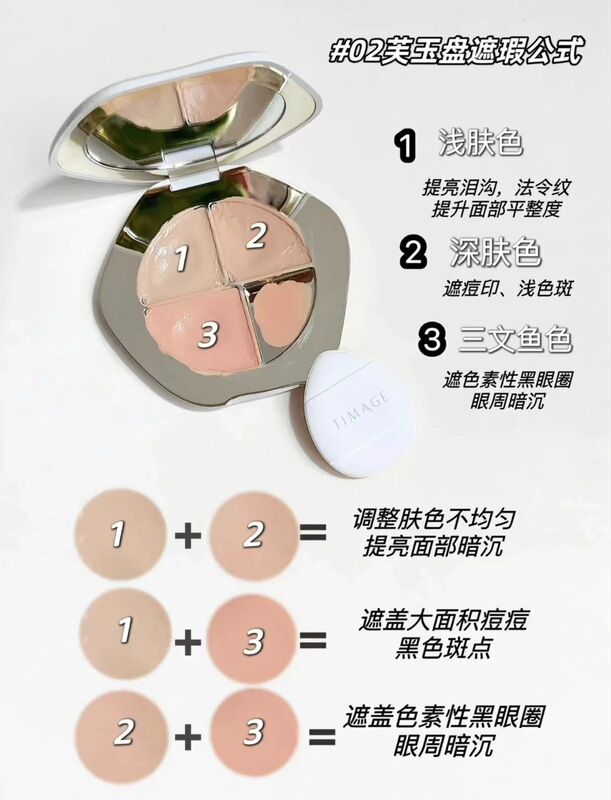 #02芙玉盘遮瑕公式

1 浅肤色
提亮泪沟，法令纹
提升面部平整度

2 深肤色
遮痘印、浅色斑

3 三文鱼色
遮色素性黑眼圈
眼周暗沉

1
2
3

TIMAGE

1 + 2 = 调整肤色不均匀
提亮面部暗沉

1 + 3 = 遮盖大面积痘痘
黑色斑点

2 + 3 = 遮盖色素性黑眼圈
眼周暗沉