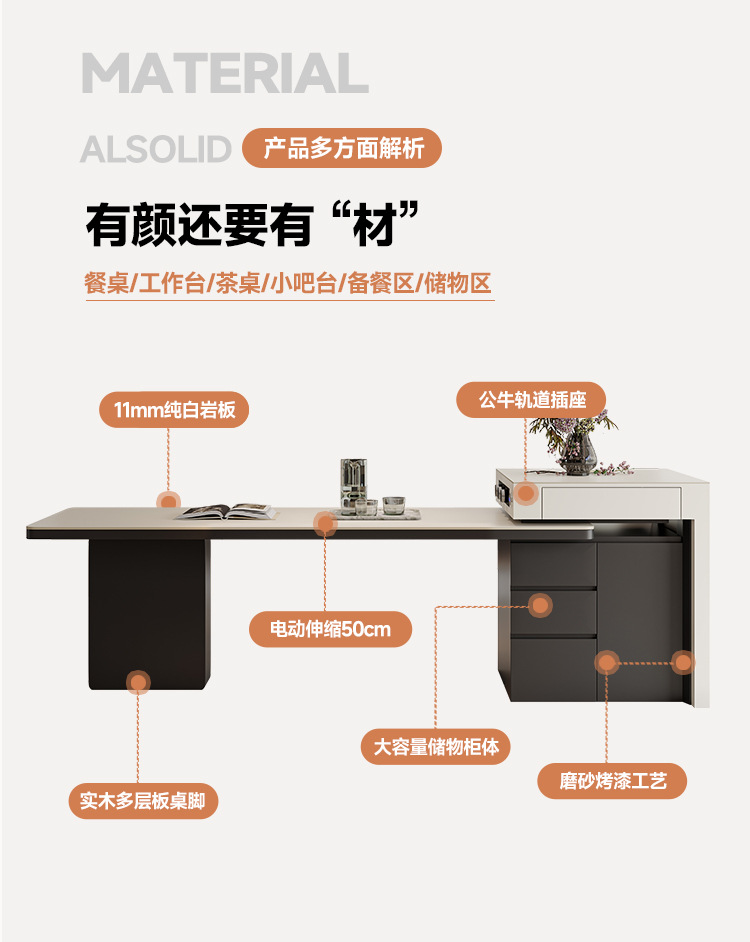 MATERIAL

ALSOLID 产品多方面解析

有颜还要有“材”

餐桌/工作台/茶桌/小吧台/备餐区/储物区

11mm纯白岩板

公牛轨道插座

电动伸缩50cm

大容量储物柜体

磨砂烤漆工艺

实木多层板桌脚