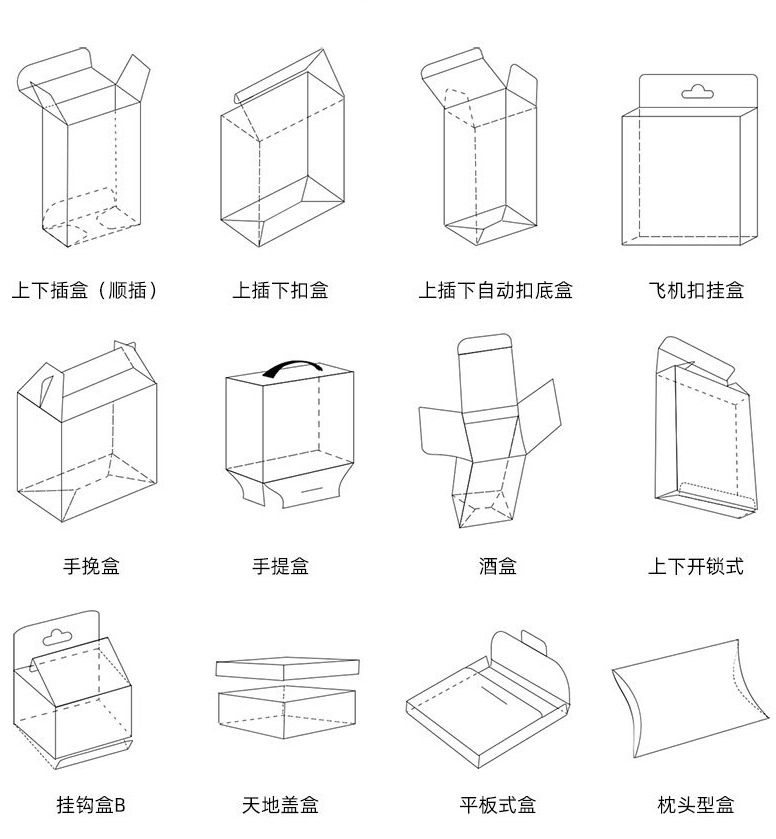 上下插盒（顺插）

上插下扣盒

上插下自动扣底盒

飞机扣挂盒

手挽盒

手提盒

酒盒

上下开锁式

挂钩盒B

天地盖盒

平板式盒

枕头型盒