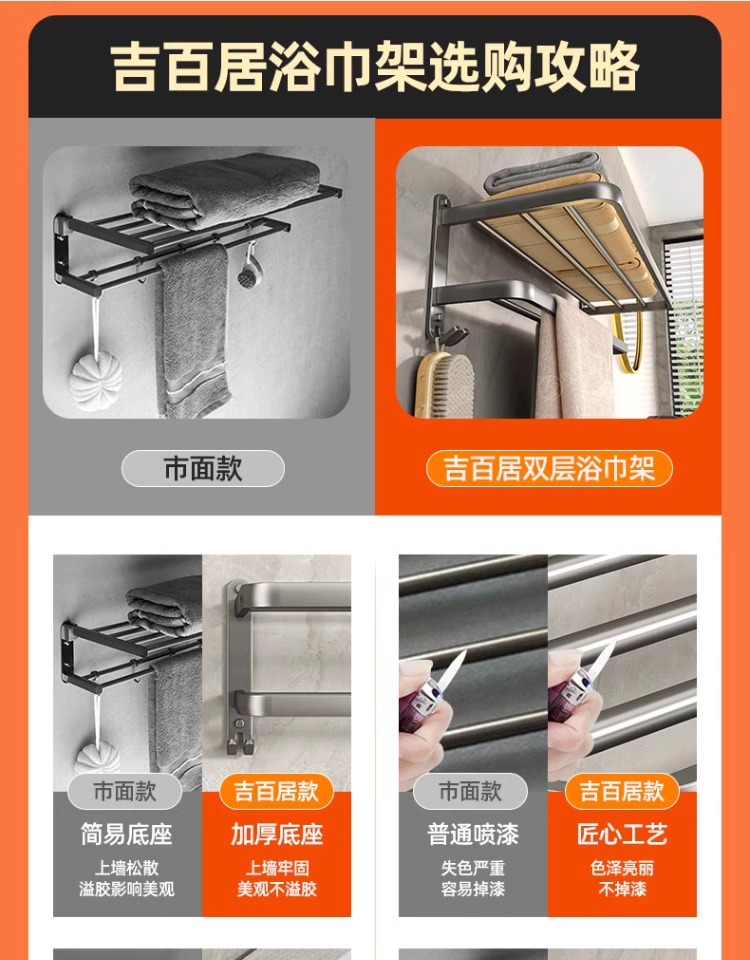 吉百居浴巾架选购攻略

市面款

吉百居双层浴巾架

市面款
简易底座
上墙松散
溢胶影响美观

吉百居款
加厚底座
上墙牢固
美观不溢胶

市面款
普通喷漆
失色严重
容易掉漆

吉百居款
匠心工艺
色泽亮丽
不掉漆