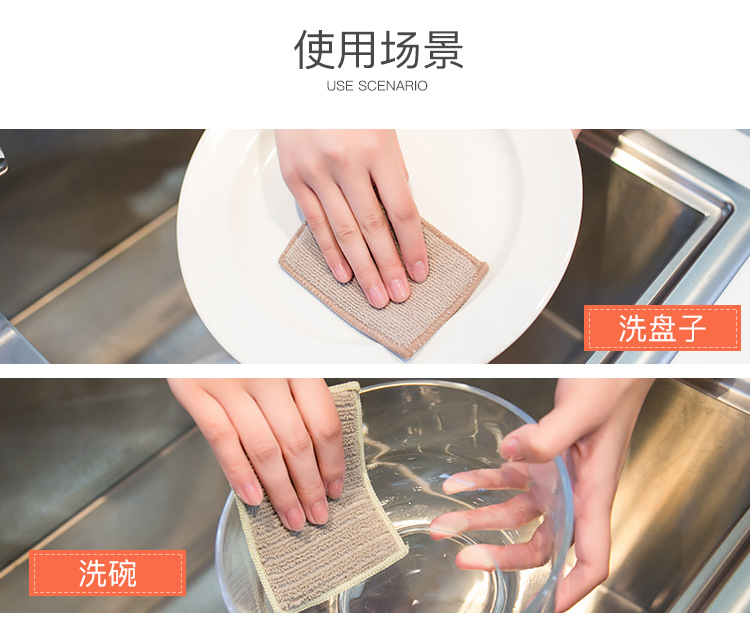 使用场景
USE SCENARIO

洗盘子

洗碗