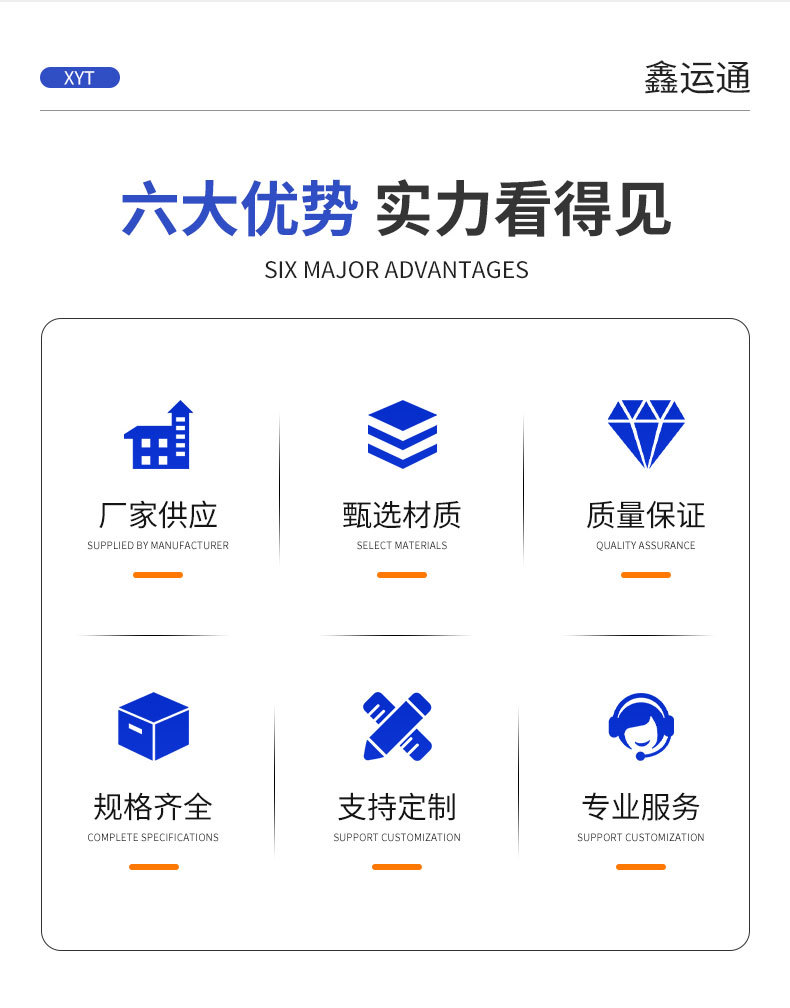 XYT

鑫运通

六大优势 实力看得见

SIX MAJOR ADVANTAGES

厂家供应
SUPPLIED BY MANUFACTURER

甄选材质
SELECT MATERIALS

质量保证
QUALITY ASSURANCE

规格齐全
COMPLETE SPECIFICATIONS

支持定制
SUPPORT CUSTOMIZATION

专业服务
SUPPORT CUSTOMIZATION