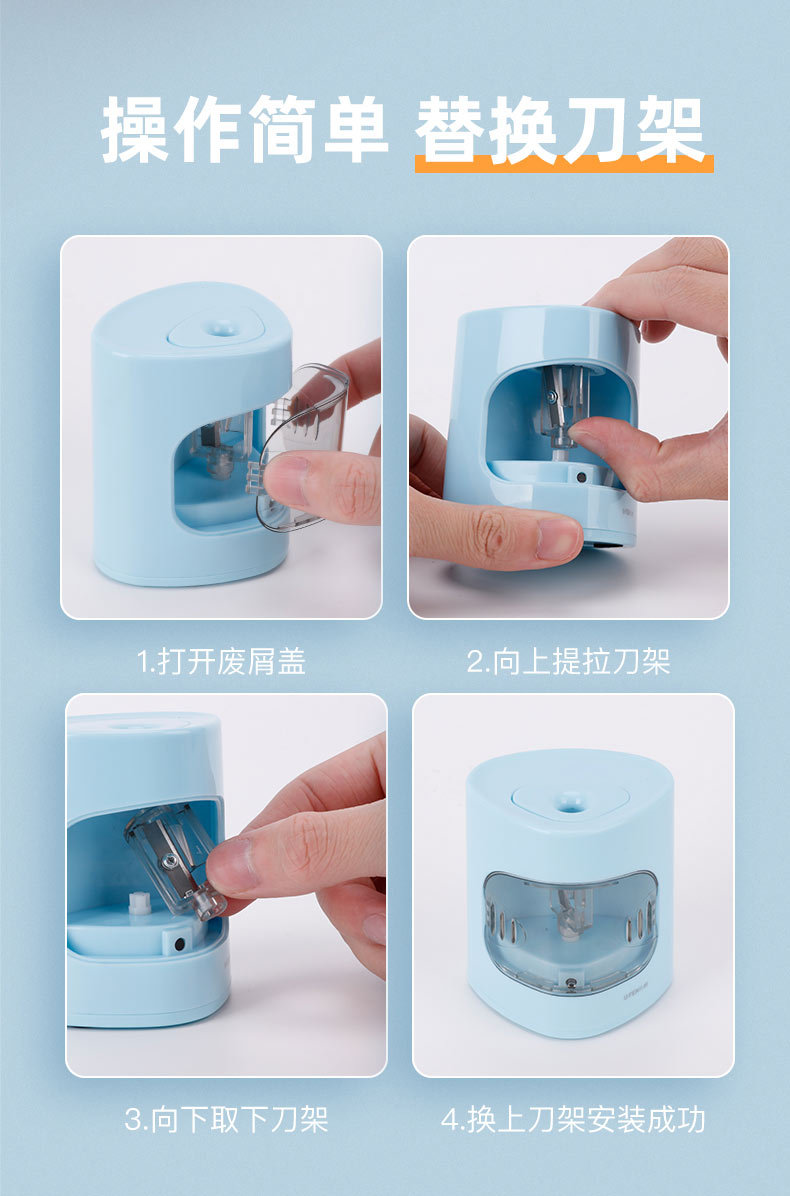 操作简单 替换刀架

1.打开废屑盖

2.向上提拉刀架

3.向下取下刀架

4.换上刀架安装成功