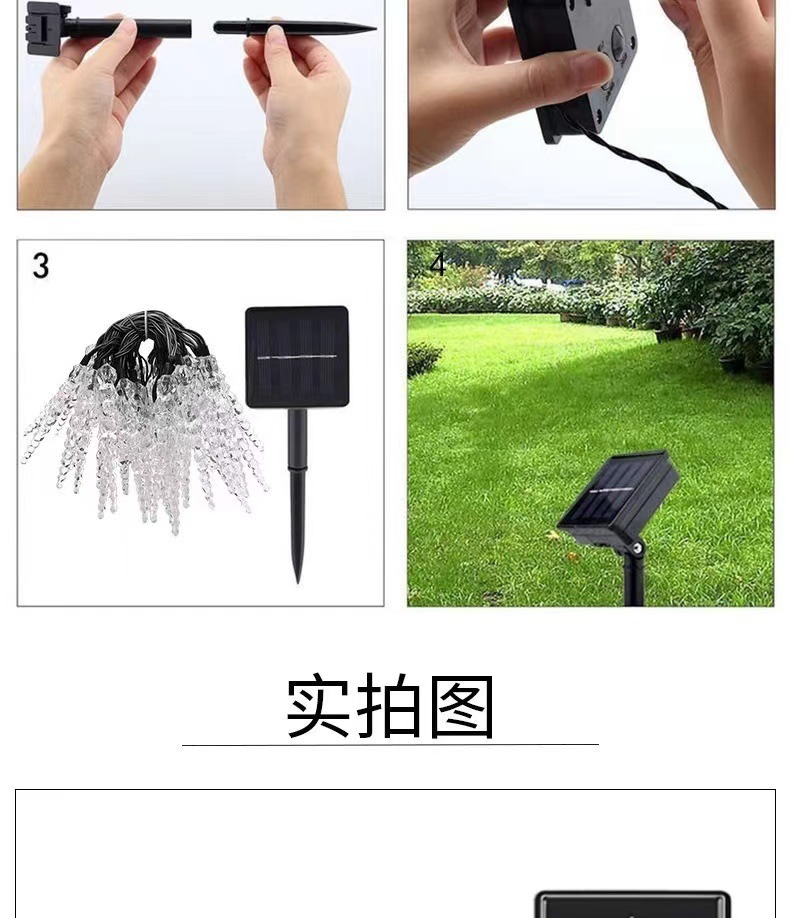 3

4

实拍图