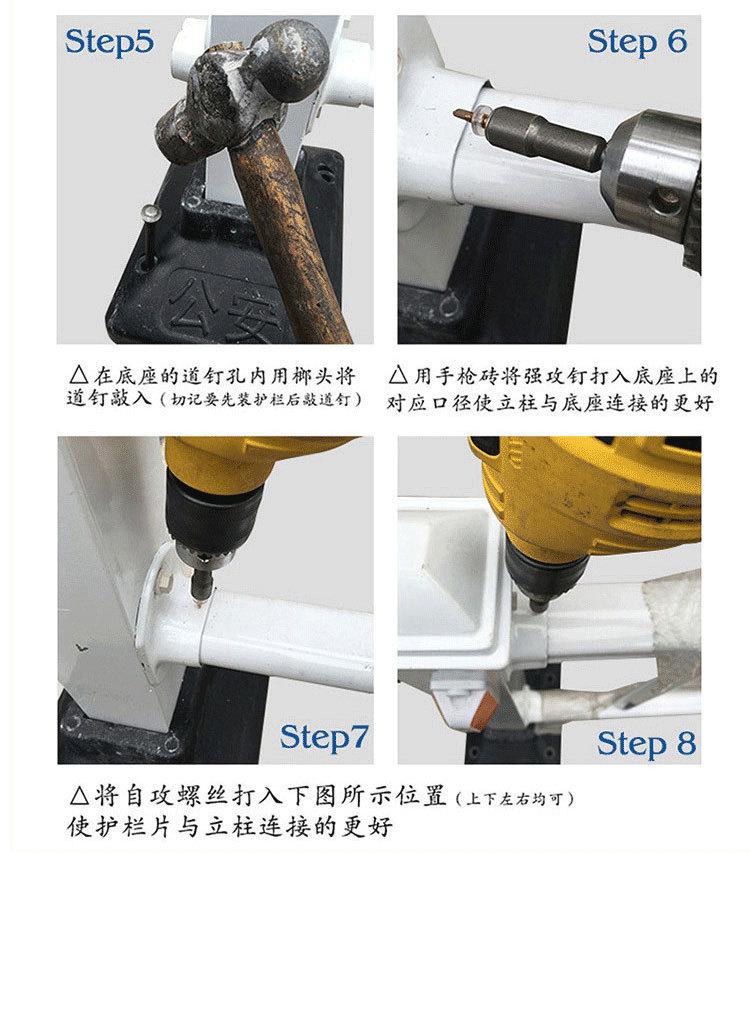 Step5

公安

Step 6

△在底座的道钉孔内用榔头将道钉敲入（切记要先装护栏后敲道钉）

△用手枪砖将强攻钉打入底座上的对应口径使立柱与底座连接的更好

Step7

Step 8

△将自攻螺丝打入下图所示位置（上下左右均可）
使护栏片与立柱连接的更好