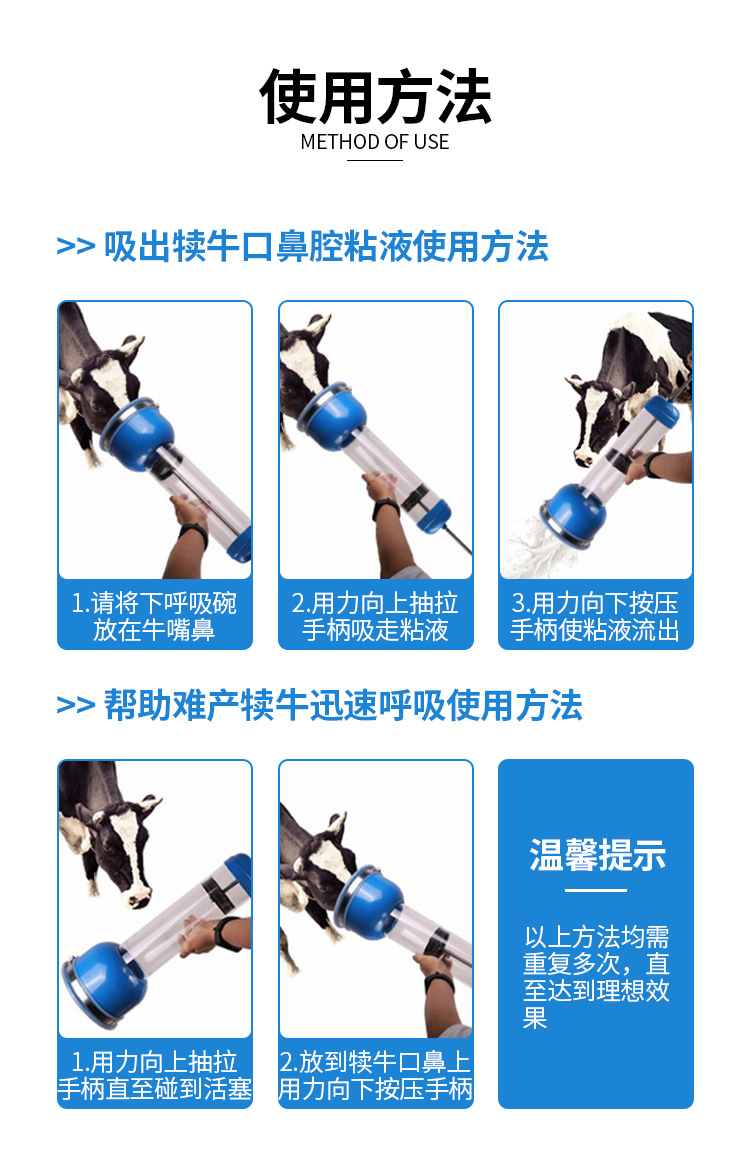 使用方法
METHOD OF USE

>> 吸出犊牛口鼻腔粘液使用方法

1.请将下呼吸碗放在牛嘴鼻

2.用力向上抽拉手柄吸走粘液

3.用力向下按压手柄使粘液流出

>> 帮助难产犊牛迅速呼吸使用方法

1.用力向上抽拉手柄直至碰到活塞

2.放到犊牛口鼻上用力向下按压手柄

温馨提示

以上方法均需重复多次，直至达到理想效果