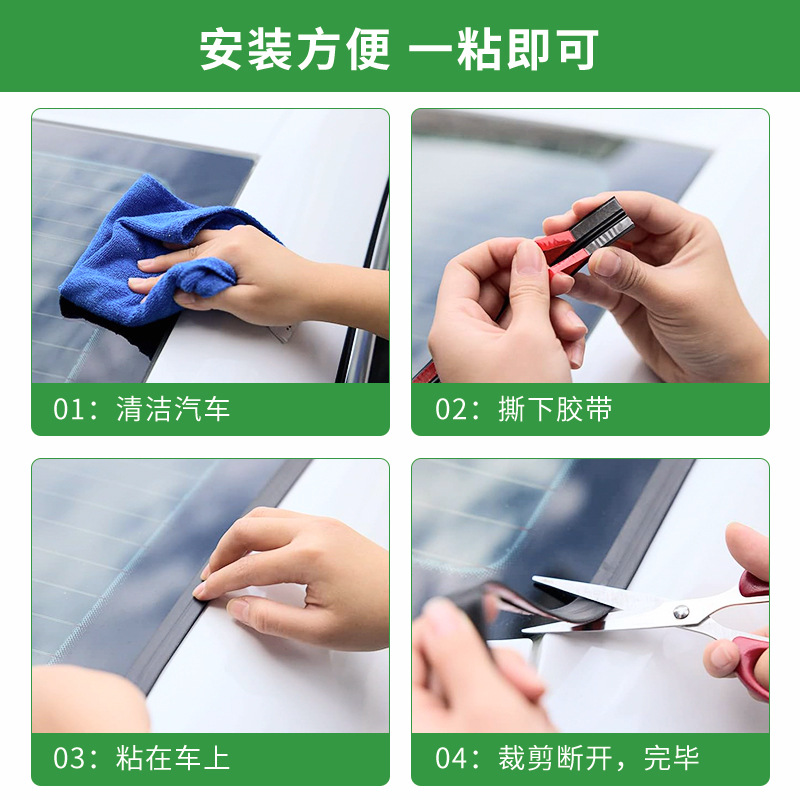 安装方便 一粘即可

01：清洁汽车

02：撕下胶带

03：粘在车上

04：裁剪断开，完毕