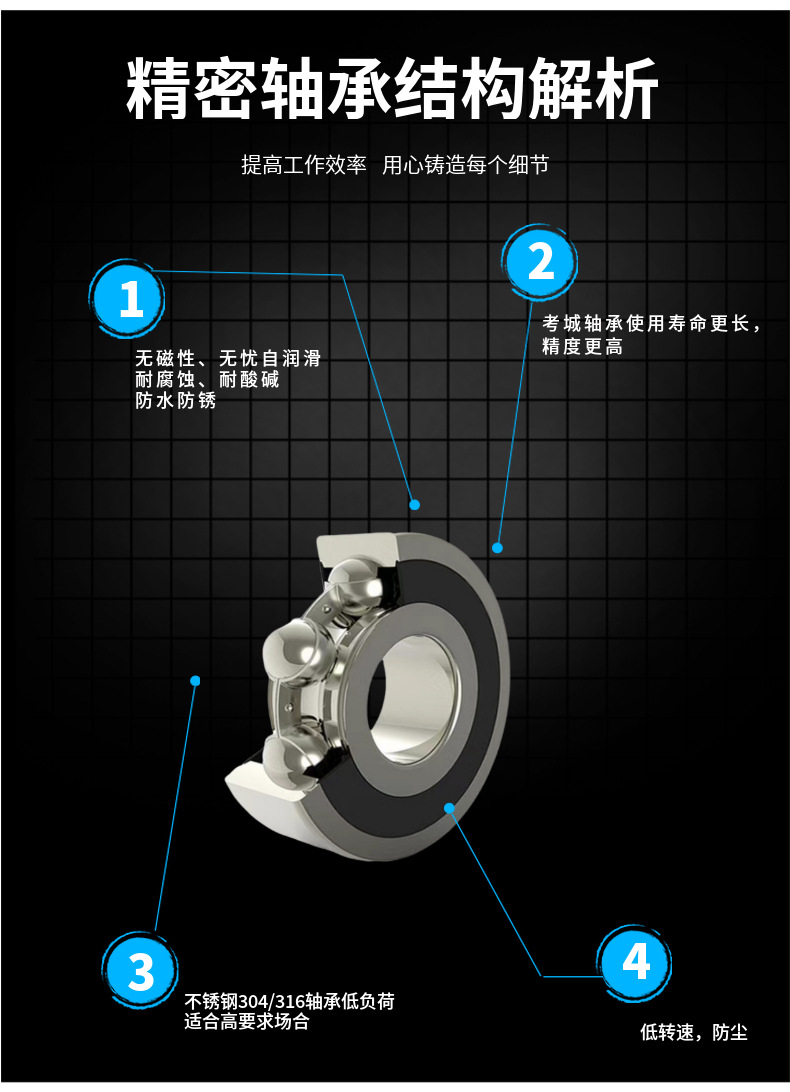 精密轴承结构解析

提高工作效率 用心铸造每个细节

1

无磁性、无忧自润滑
耐腐蚀、耐酸碱
防水防锈

2

考城轴承使用寿命更长，
精度更高

3

不锈钢304/316轴承低负荷
适合高要求场合

4

低转速，防尘