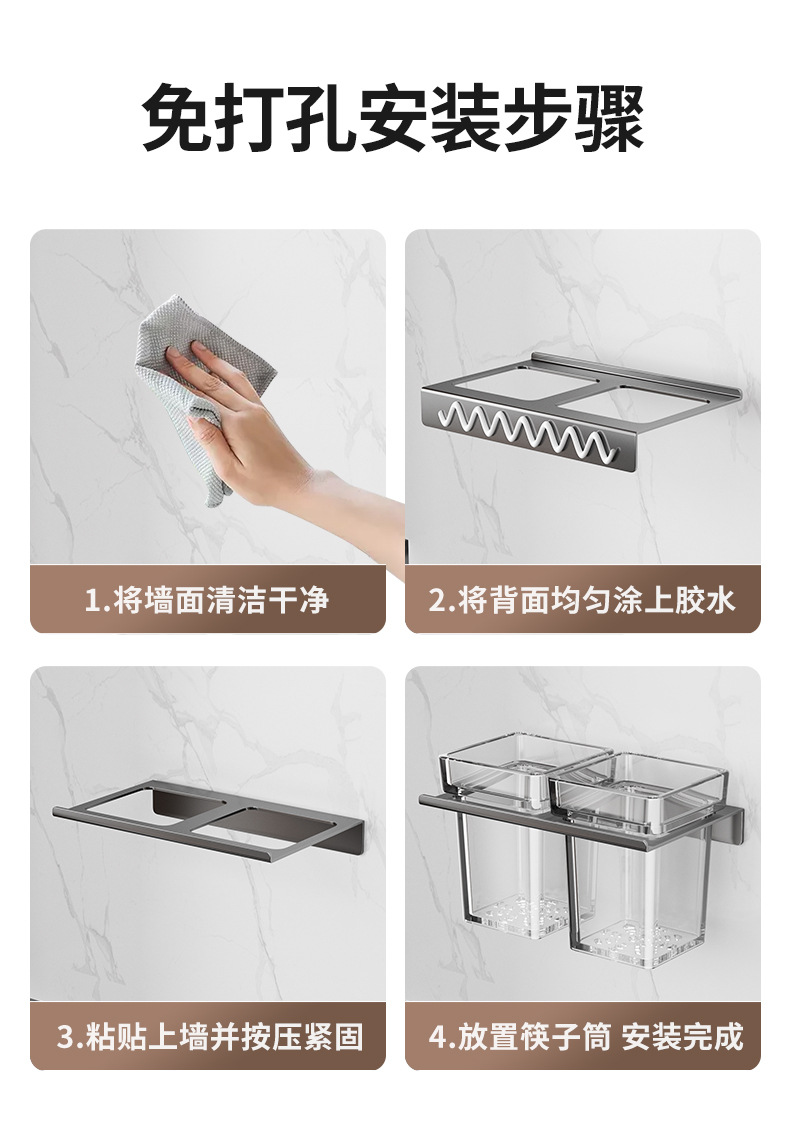 免打孔安装步骤

1.将墙面清洁干净

2.将背面均匀涂上胶水

3.粘贴上墙并按压紧固

4.放置筷子筒 安装完成