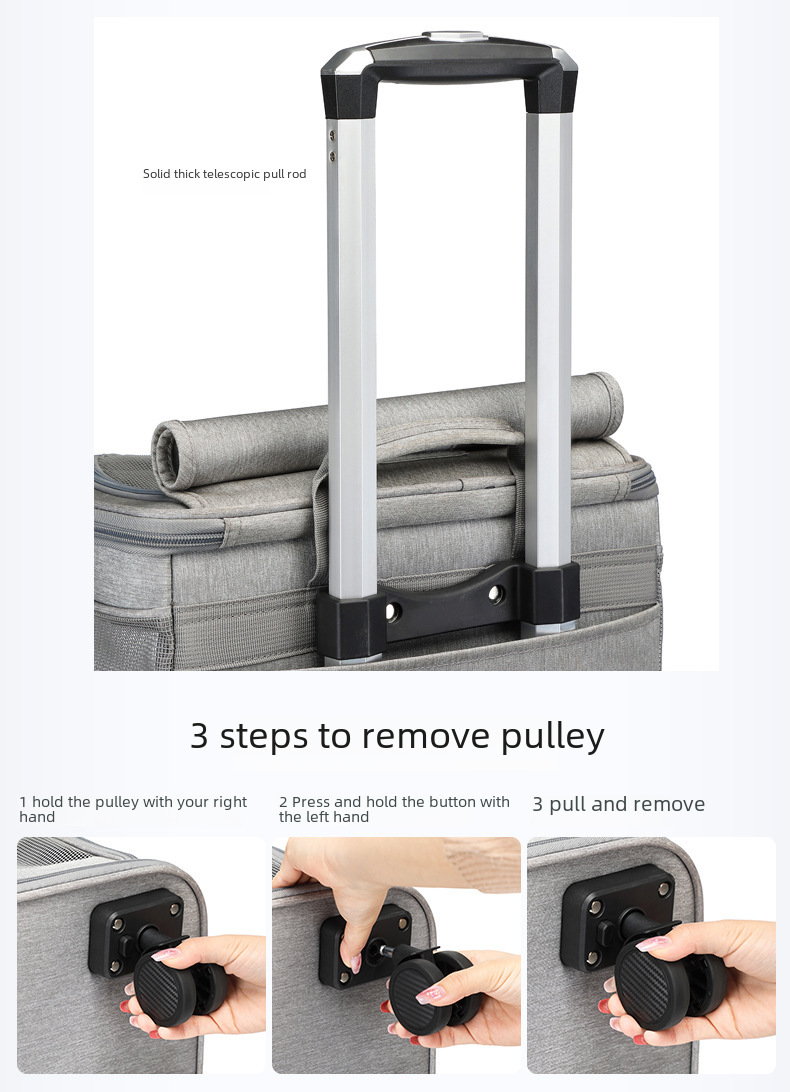 Solid thick telescopic pull rod

3 steps to remove pulley

1 hold the pulley with your right hand

2 Press and hold the button with the left hand

3 pull and remove