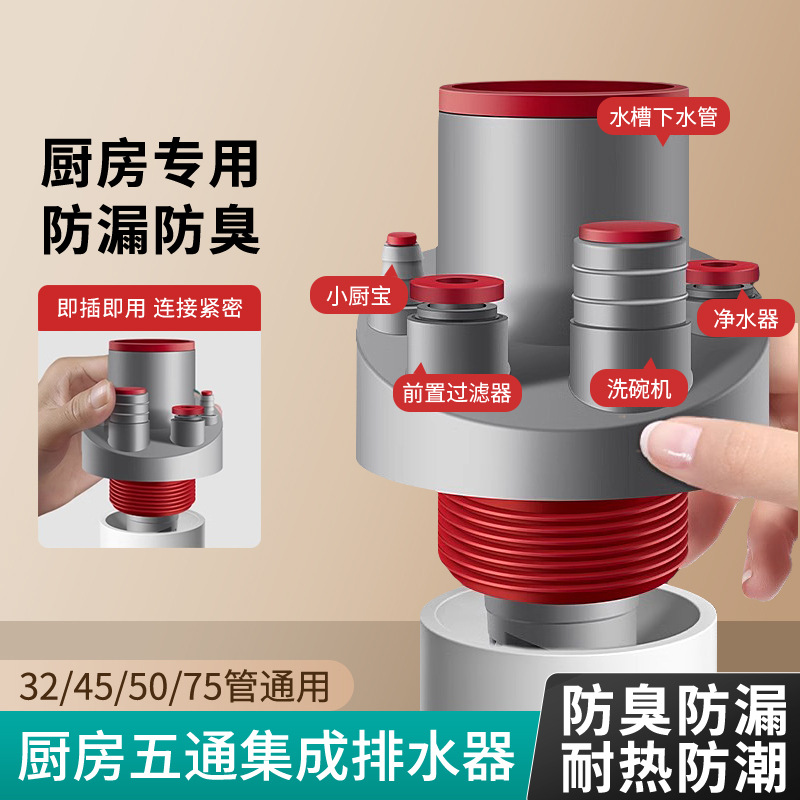 厨房专用
防漏防臭

即插即用 连接紧密

水槽下水管

小厨宝

净水器

前置过滤器

洗碗机

32/45/50/75管通用

厨房五通集成排水器

防臭防漏
耐热防潮