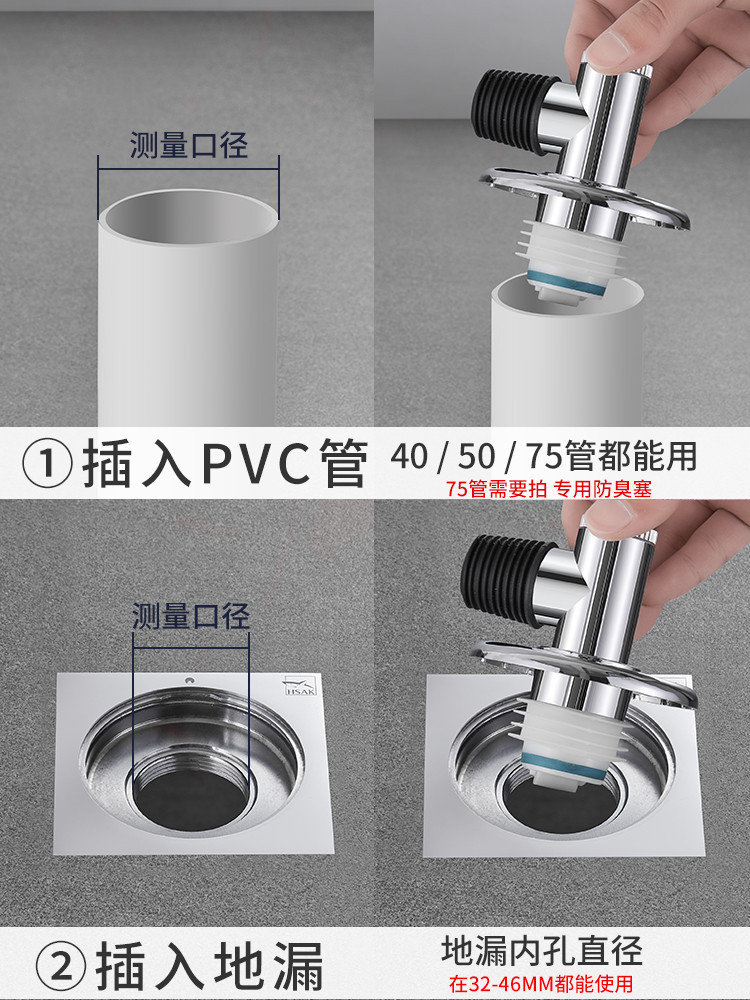 测量口径

① 插入PVC管

40 / 50 / 75管都能用

75管需要拍 专用防臭塞

测量口径

HSAK

② 插入地漏

地漏内孔直径

在32-46MM都能使用