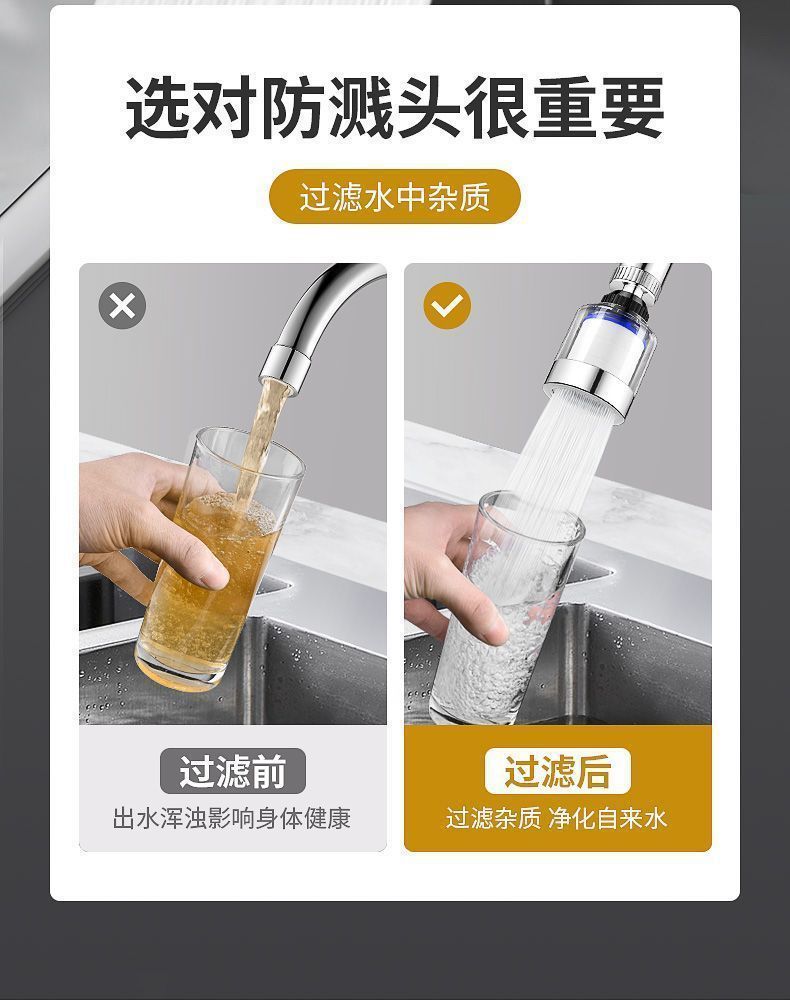 选对防溅头很重要

过滤水中杂质

过滤前
出水浑浊影响身体健康

过滤后
过滤杂质 净化自来水