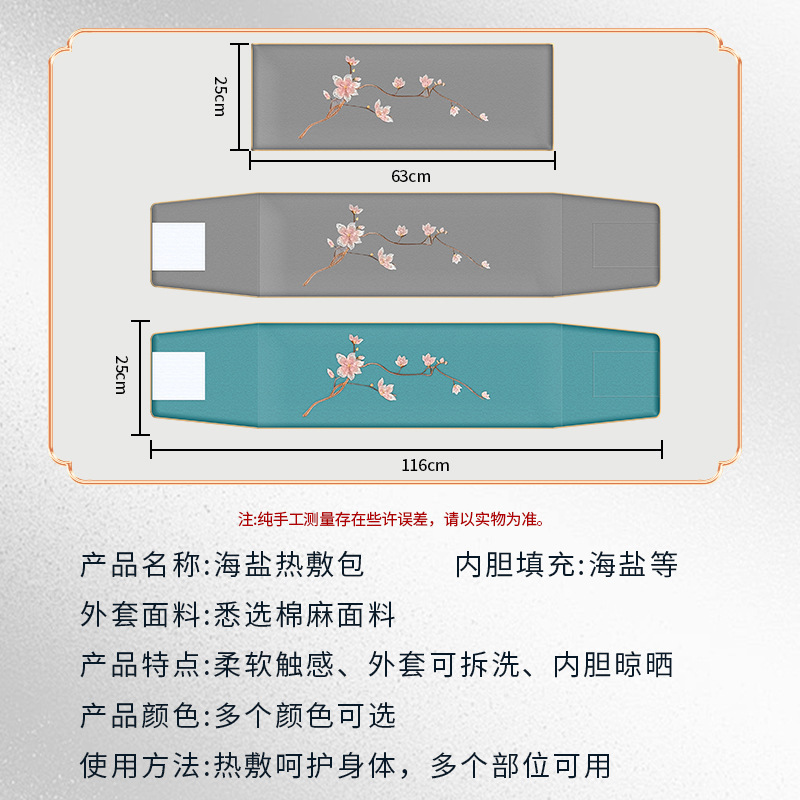 25cm

63cm

25cm

116cm

注:纯手工测量存在些许误差，请以实物为准。

产品名称:海盐热敷包　　　内胆填充:海盐等

外套面料:悉选棉麻面料

产品特点:柔软触感、外套可拆洗、内胆晾晒

产品颜色:多个颜色可选

使用方法:热敷呵护身体，多个部位可用