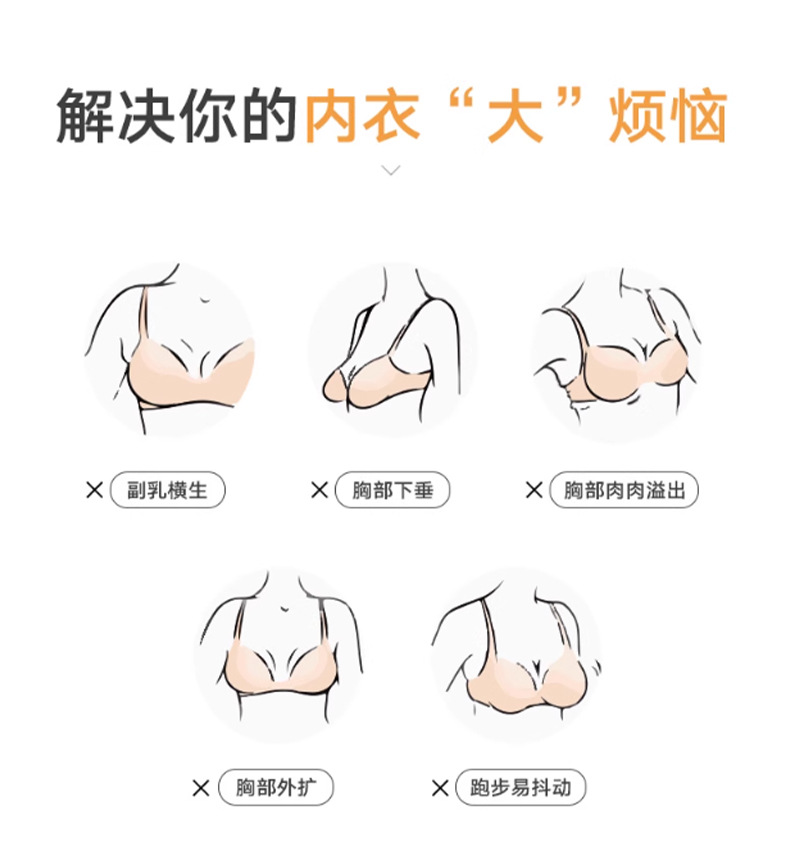 解决你的内衣“大”烦恼

× 副乳横生

× 胸部下垂

× 胸部肉肉溢出

× 胸部外扩

× 跑步易抖动