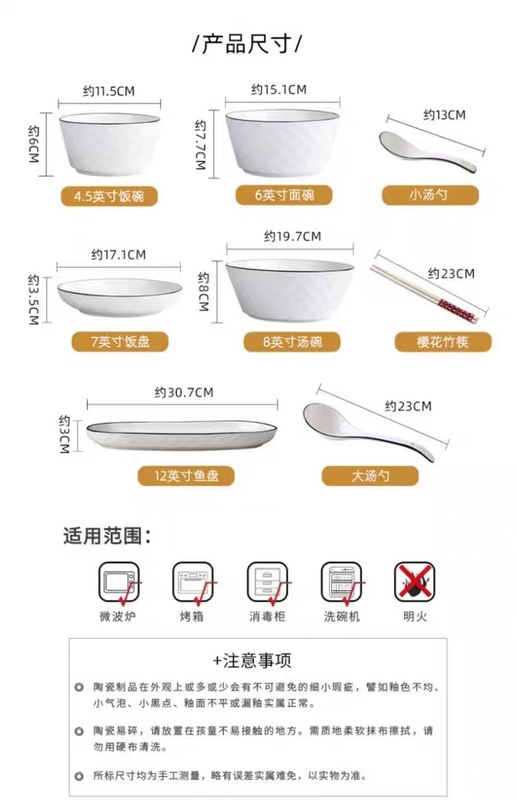 /产品尺寸/

约11.5CM
约6CM
4.5英寸饭碗

约15.1CM
约7.7CM
6英寸面碗

约13CM
小汤勺

约17.1CM
约3.5CM
7英寸饭盘

约19.7CM
约8CM
8英寸汤碗

约23CM
樱花竹筷

约30.7CM
约3CM
12英寸鱼盘

约23CM
大汤勺

适用范围：

微波炉
烤箱
消毒柜
洗碗机
明火

+注意事项

陶瓷制品在外观上或多或少会有不可避免的细小瑕疵，譬如釉色不均、小气泡、小黑点、釉面不平或漏釉实属正常。

陶瓷易碎，请放置在孩童不易接触的地方。需质地柔软抹布擦拭，请勿用硬布清洗。

所标尺寸均为手工测量，略有误差实属难免，以实物为准。