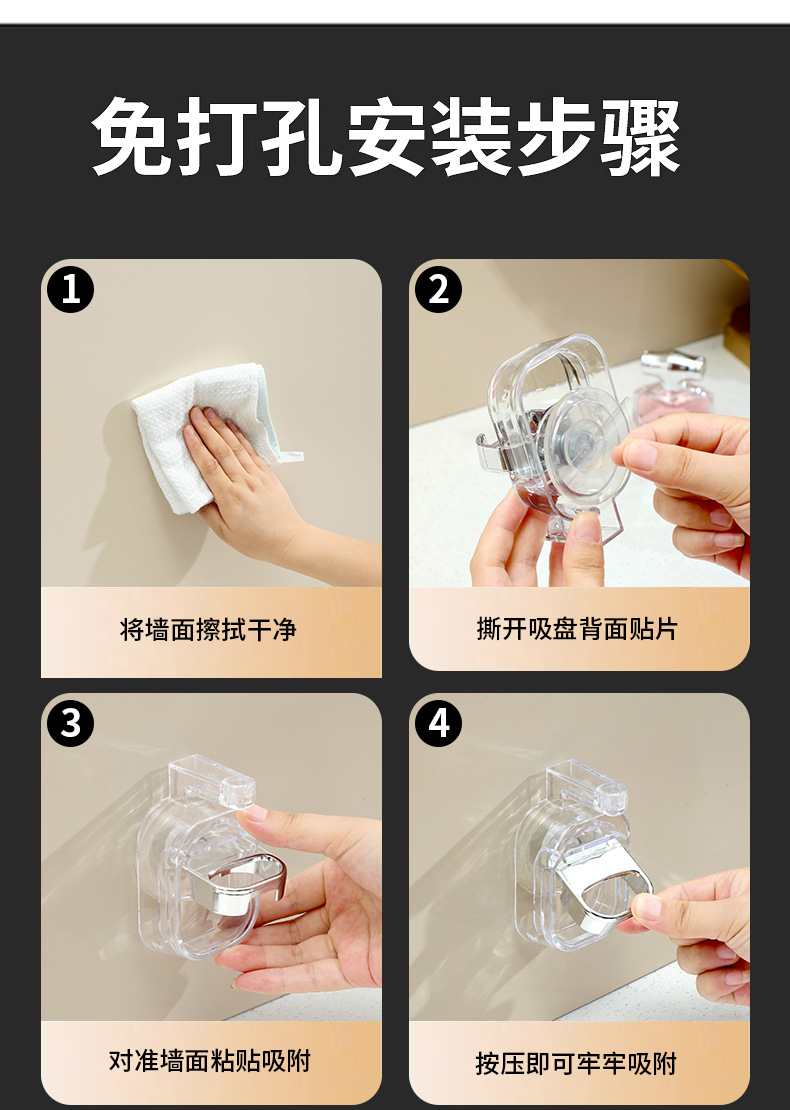 免打孔安装步骤

1
将墙面擦拭干净

2
撕开吸盘背面贴片

3
对准墙面粘贴吸附

4
按压即可牢牢吸附