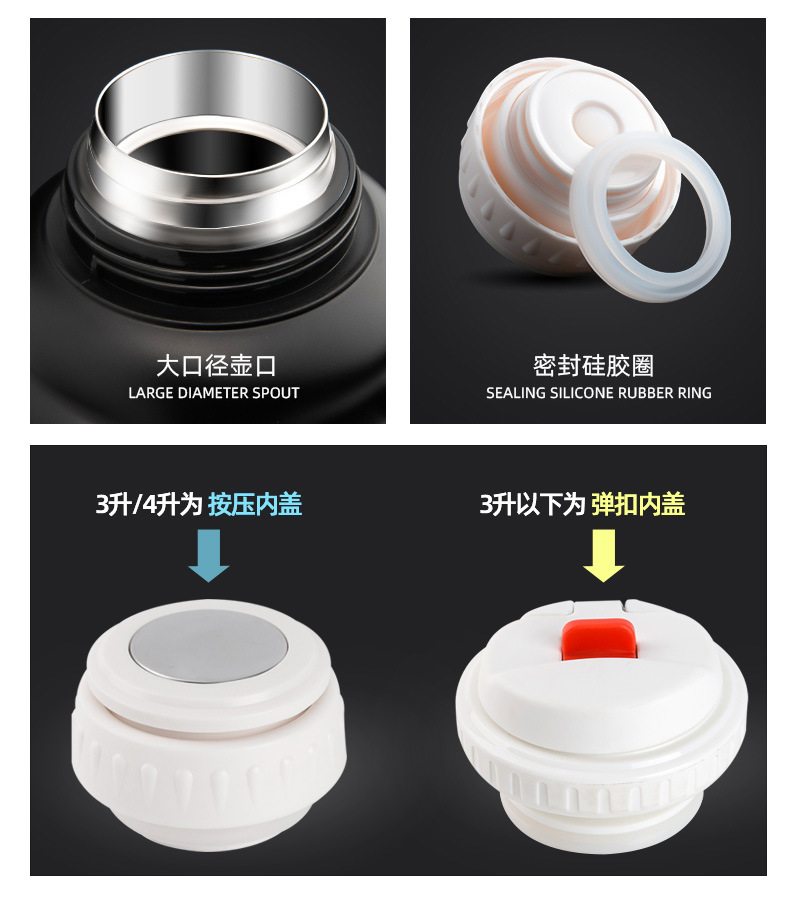 大口径壶口
LARGE DIAMETER SPOUT

密封硅胶圈
SEALING SILICONE RUBBER RING

3升/4升为 按压内盖

3升以下为 弹扣内盖