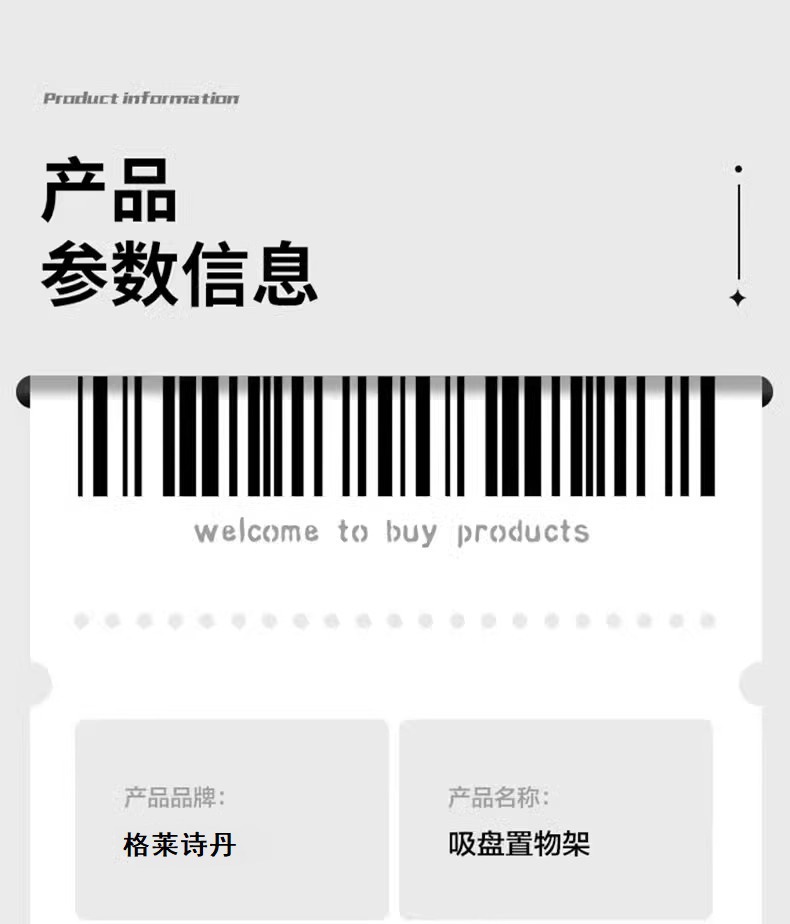 Product information

产品
参数信息

welcome to buy products

产品品牌:
格莱诗丹

产品名称:
吸盘置物架